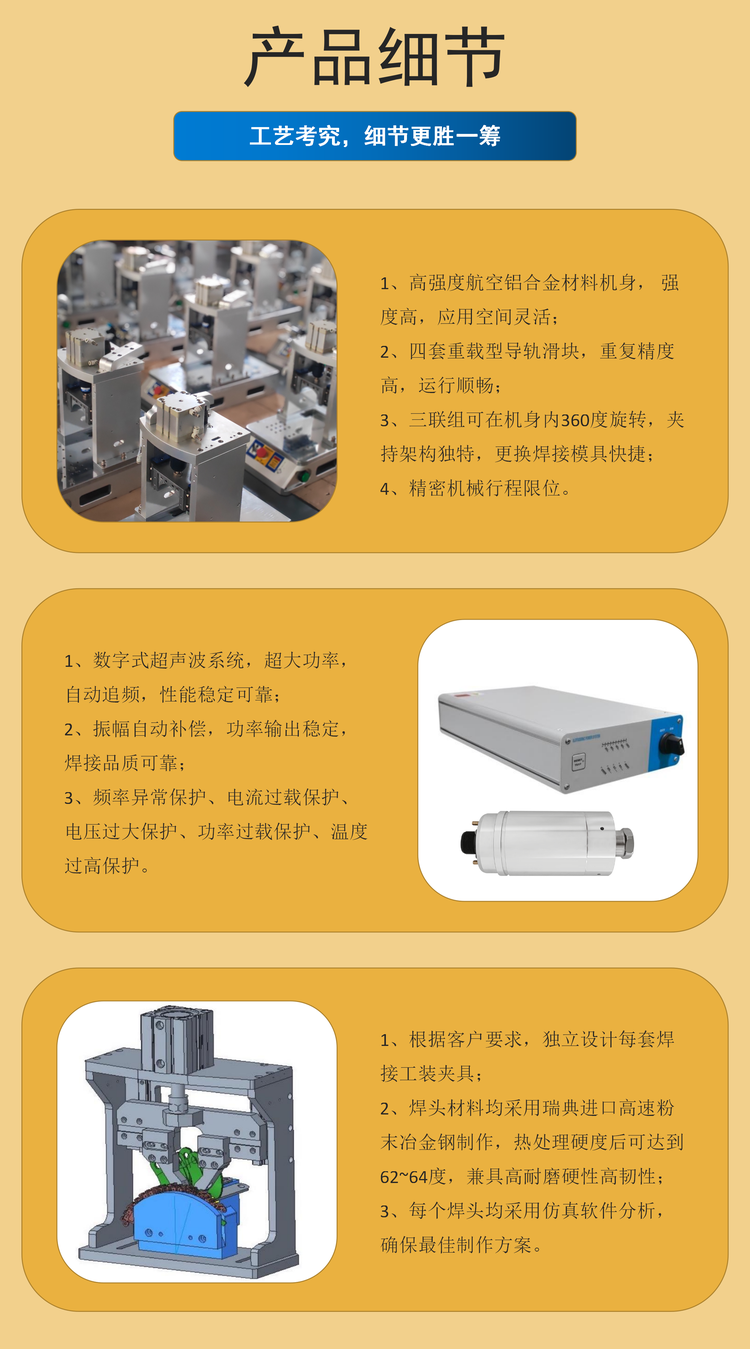 产品细节

工艺考究，细节更胜一筹

1、高强度航空铝合金材料机身，强度高，应用空间灵活；
2、四套重载型导轨滑块，重复精度高，运行顺畅；
3、三联组可在机身内360度旋转，夹持架构独特，更换焊接模具快捷；
4、精密机械行程限位。

1、数字式超声波系统，超大功率，自动追频，性能稳定可靠；
2、振幅自动补偿，功率输出稳定，焊接品质可靠；
3、频率异常保护、电流过载保护、电压过大保护、功率过载保护、温度过高保护。

1、根据客户要求，独立设计每套焊接工装夹具；
2、焊头材料均采用瑞典进口高速粉末冶金钢制作，热处理硬度后可达到62~64度，兼具高耐磨硬性高韧性；
3、每个焊头均采用仿真软件分析，确保最佳制作方案。