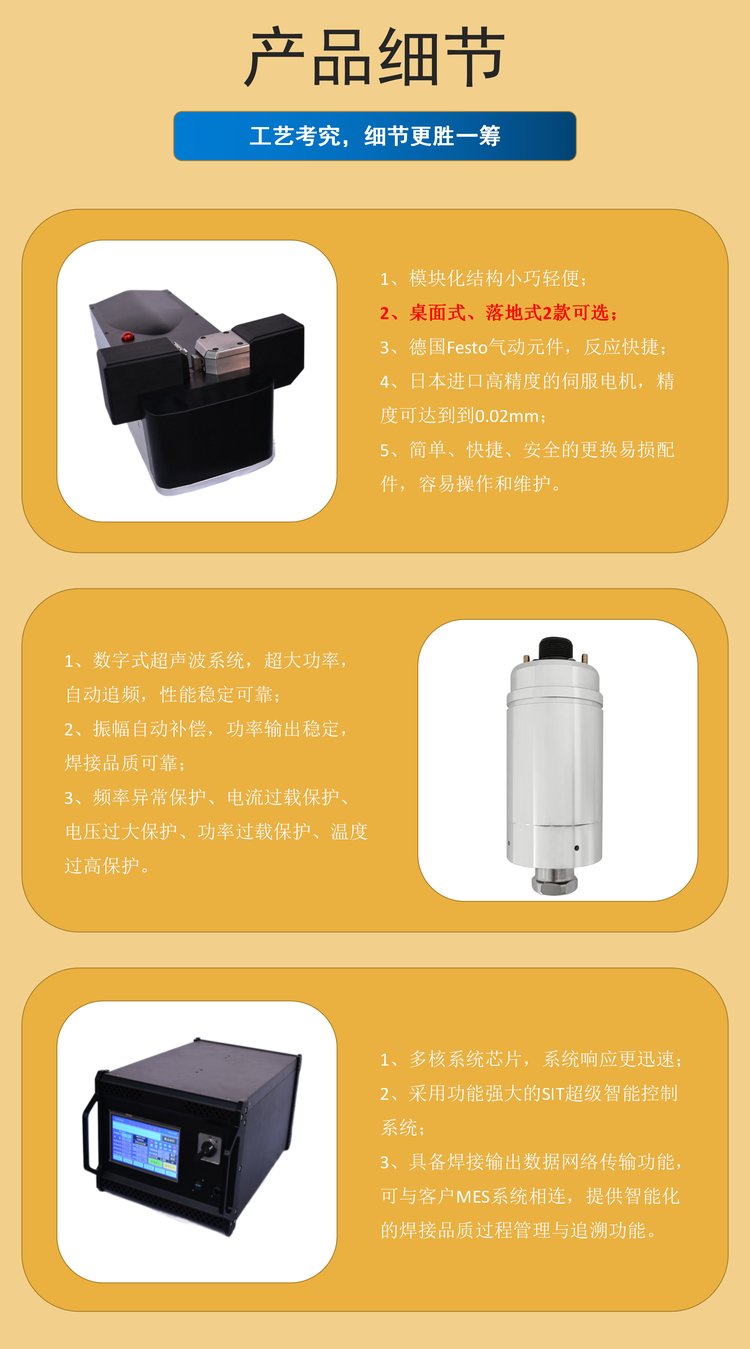 产品细节

工艺考究，细节更胜一筹

1、模块化结构小巧轻便；
2、桌面式、落地式2款可选；
3、德国Festo气动元件，反应快捷；
4、日本进口高精度的伺服电机，精度可达到到0.02mm；
5、简单、快捷、安全的更换易损配件，容易操作和维护。

1、数字式超声波系统，超大功率，自动追频，性能稳定可靠；
2、振幅自动补偿，功率输出稳定，焊接品质可靠；
3、频率异常保护、电流过载保护、电压过大保护、功率过载保护、温度过高保护。

1、多核系统芯片，系统响应更迅速；
2、采用功能强大的SIT超级智能控制系统；
3、具备焊接输出数据网络传输功能，可与客户MES系统相连，提供智能化的焊接品质过程管理与追溯功能。