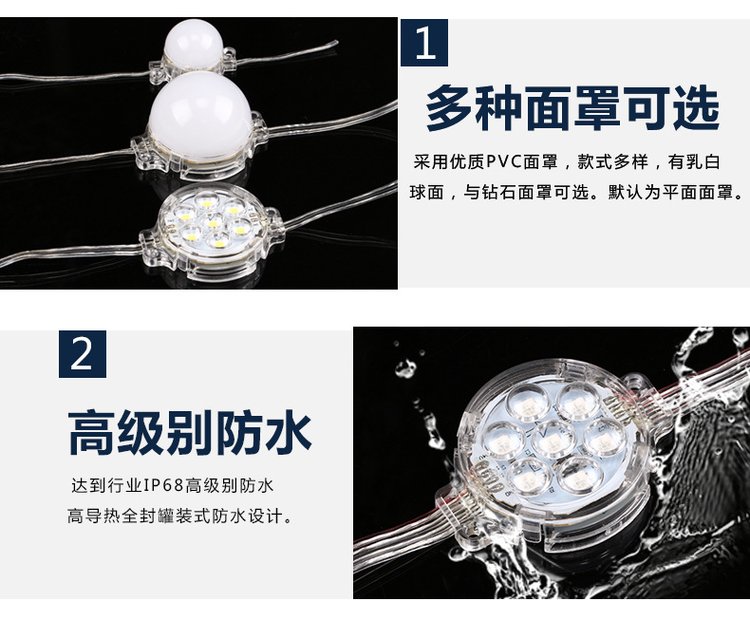 1

多种面罩可选

采用优质PVC面罩，款式多样，有乳白球面，与钻石面罩可选。默认为平面面罩。

2

高级别防水

达到行业IP68高级别防水
高导热全封罐装式防水设计。