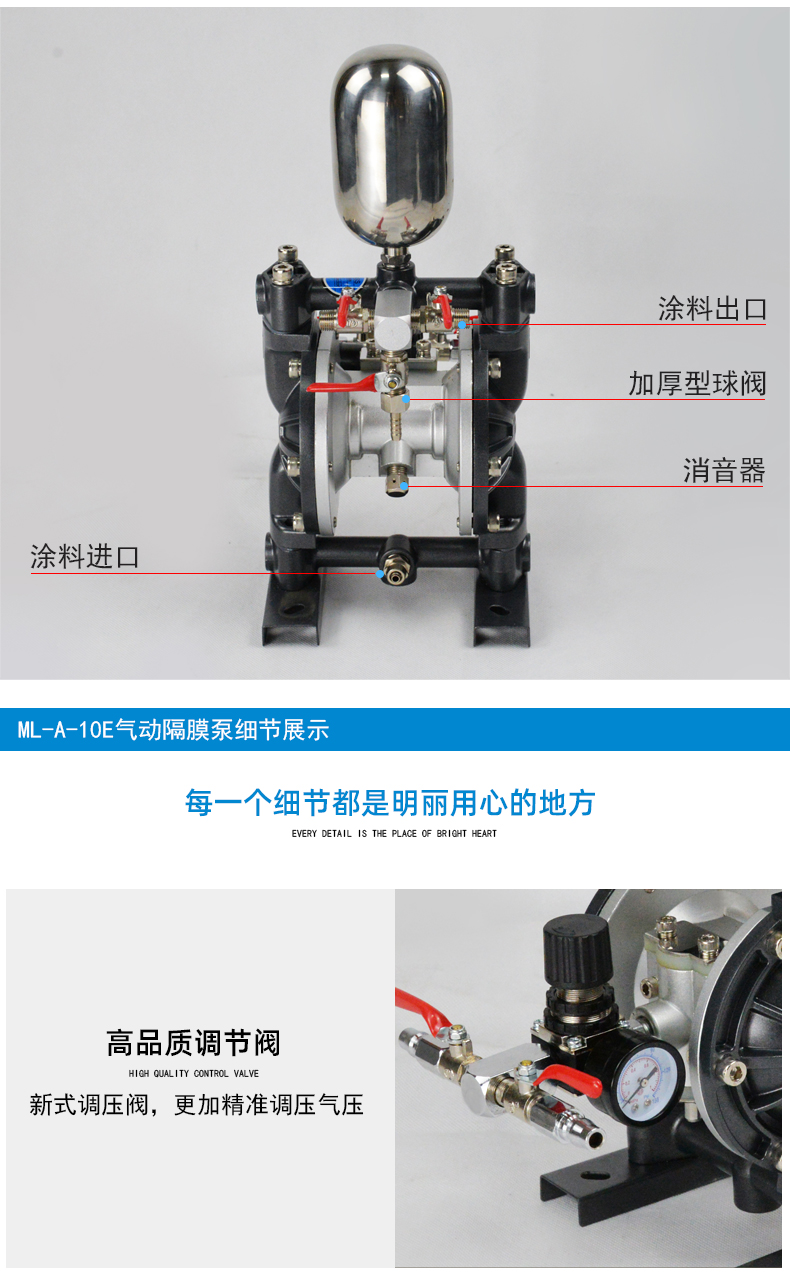 涂料出口

加厚型球阀

消音器

涂料进口

ML-A-10E气动隔膜泵细节展示

每一个细节都是明丽用心的地方

EVERY DETAIL IS THE PLACE OF BRIGHT HEART

高品质调节阀

HIGH QUALITY CONTROL VALVE

新式调压阀，更加精准调压气压