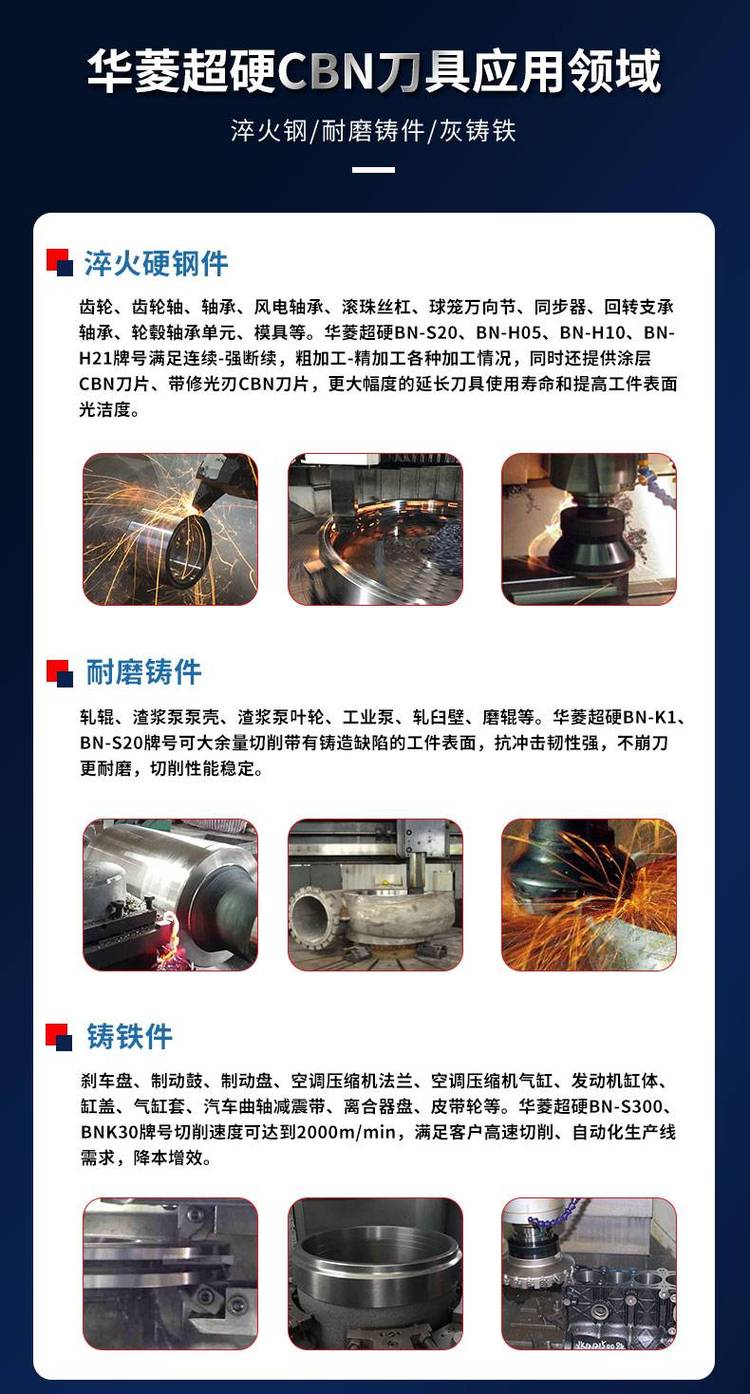 华菱超硬CBN刀具应用领域

淬火钢/耐磨铸件/灰铸铁

淬火硬钢件

齿轮、齿轮轴、轴承、风电轴承、滚珠丝杠、球笼万向节、同步器、回转支承轴承、轮毂轴承单元、模具等。华菱超硬BN-S20、BN-H05、BN-H10、BN-H21牌号满足连续-强断续，粗加工-精加工各种加工情况，同时还提供涂层CBN刀片、带修光刃CBN刀片，更大幅度的延长刀具使用寿命和提高工件表面光洁度。

耐磨铸件

轧辊、渣浆泵泵壳、渣浆泵叶轮、工业泵、轧臼壁、磨辊等。华菱超硬BN-K1、BN-S20牌号可大余量切削带有铸造缺陷的工件表面，抗冲击韧性强，不崩刀更耐磨，切削性能稳定。

铸铁件

刹车盘、制动鼓、制动盘、空调压缩机法兰、空调压缩机气缸、发动机缸体、缸盖、气缸套、汽车曲轴减震带、离合器盘、皮带轮等。华菱超硬BN-S300、BNK30牌号切削速度可达到2000m/min，满足客户高速切削、自动化生产线需求，降本增效。