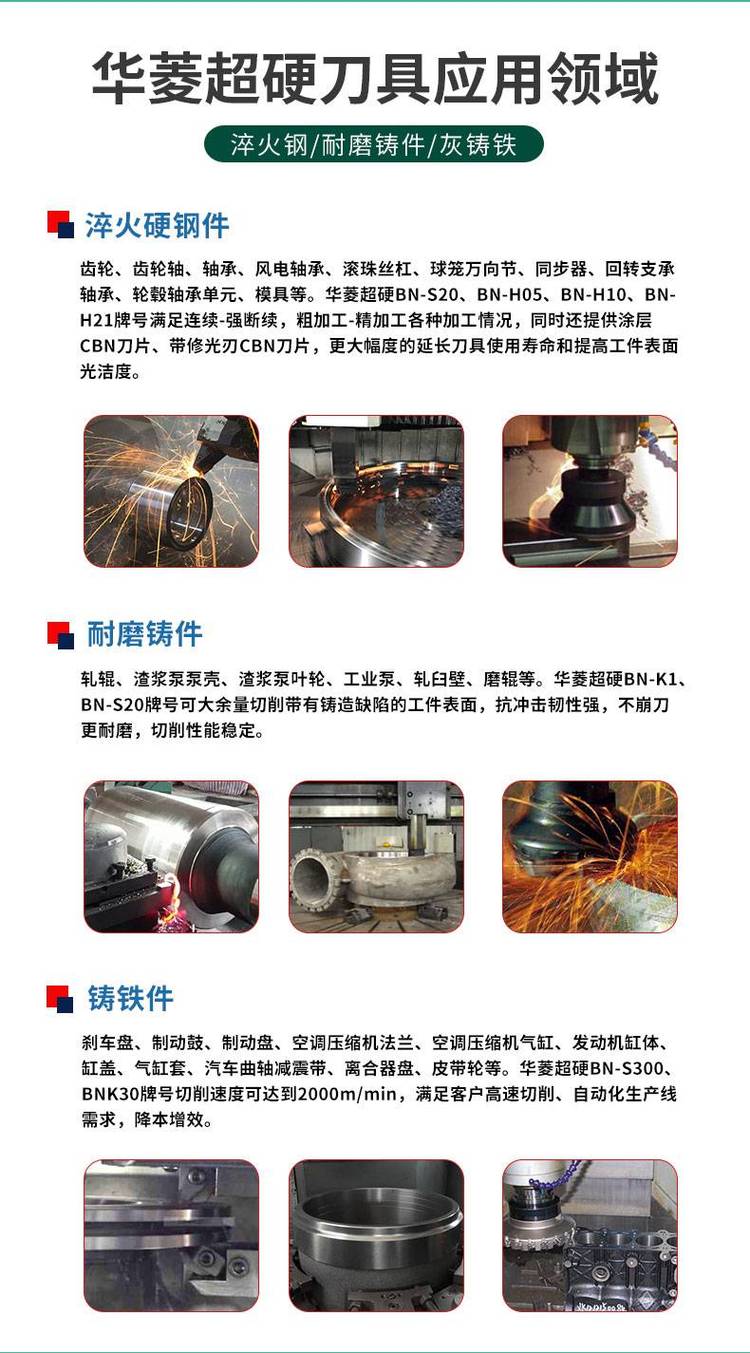 华菱超硬刀具应用领域

淬火钢/耐磨铸件/灰铸铁

淬火硬钢件

齿轮、齿轮轴、轴承、风电轴承、滚珠丝杠、球笼万向节、同步器、回转支承轴承、轮毂轴承单元、模具等。华菱超硬BN-S20、BN-H05、BN-H10、BN-H21牌号满足连续-强断续，粗加工-精加工各种加工情况，同时还提供涂层CBN刀片、带修光刃CBN刀片，更大幅度的延长刀具使用寿命和提高工件表面光洁度。

耐磨铸件

轧辊、渣浆泵泵壳、渣浆泵叶轮、工业泵、轧臼壁、磨辊等。华菱超硬BN-K1、BN-S20牌号可大余量切削带有铸造缺陷的工件表面，抗冲击韧性强，不崩刀更耐磨，切削性能稳定。

铸铁件

刹车盘、制动鼓、制动盘、空调压缩机法兰、空调压缩机气缸、发动机缸体、缸盖、气缸套、汽车曲轴减震带、离合器盘、皮带轮等。华菱超硬BN-S300、BNK30牌号切削速度可达到2000m/min，满足客户高速切削、自动化生产线需求，降本增效。