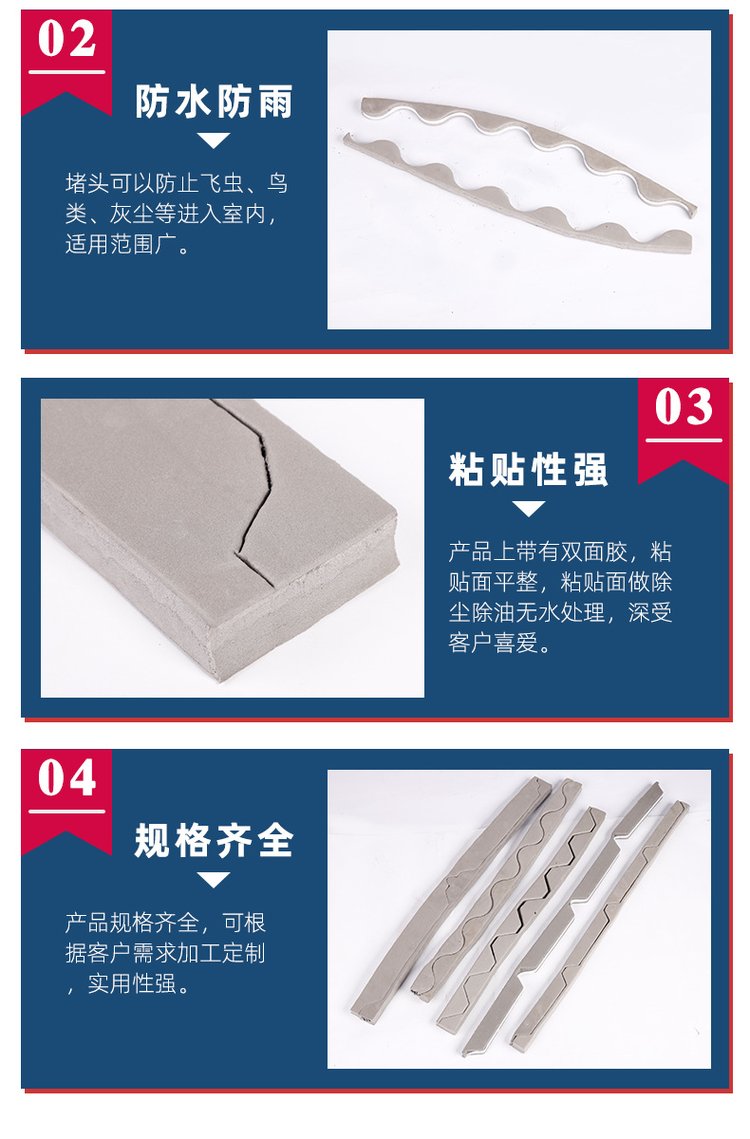 02

防水防雨

堵头可以防止飞虫、鸟类、灰尘等进入室内，适用范围广。

03

粘贴性强

产品上带有双面胶，粘贴面平整，粘贴面做除尘除油无水处理，深受客户喜爱。

04

规格齐全

产品规格齐全，可根据客户需求加工定制，实用性强。