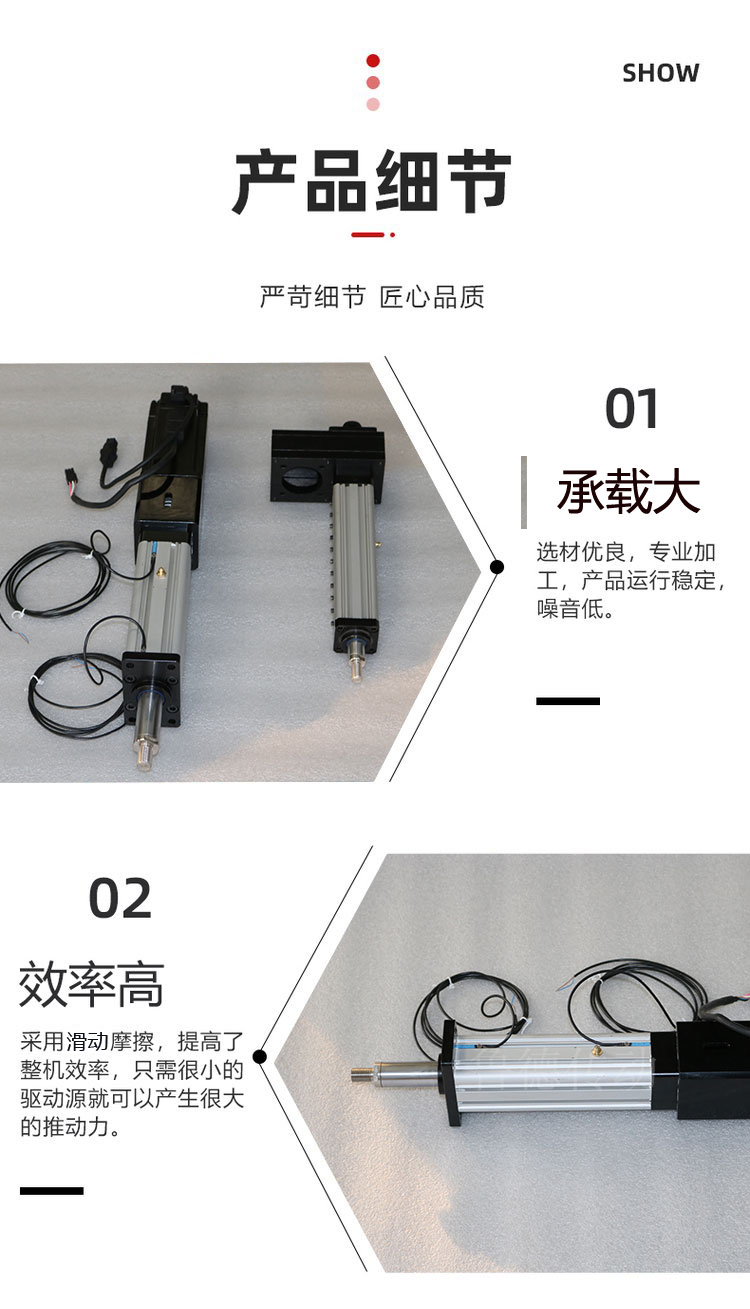 SHOW

产品细节

严苛细节 匠心品质

01

承载大

选材优良，专业加工，产品运行稳定，噪音低。

02

效率高

采用滑动摩擦，提高了整机效率，只需很小的驱动源就可以产生很大的推动力。