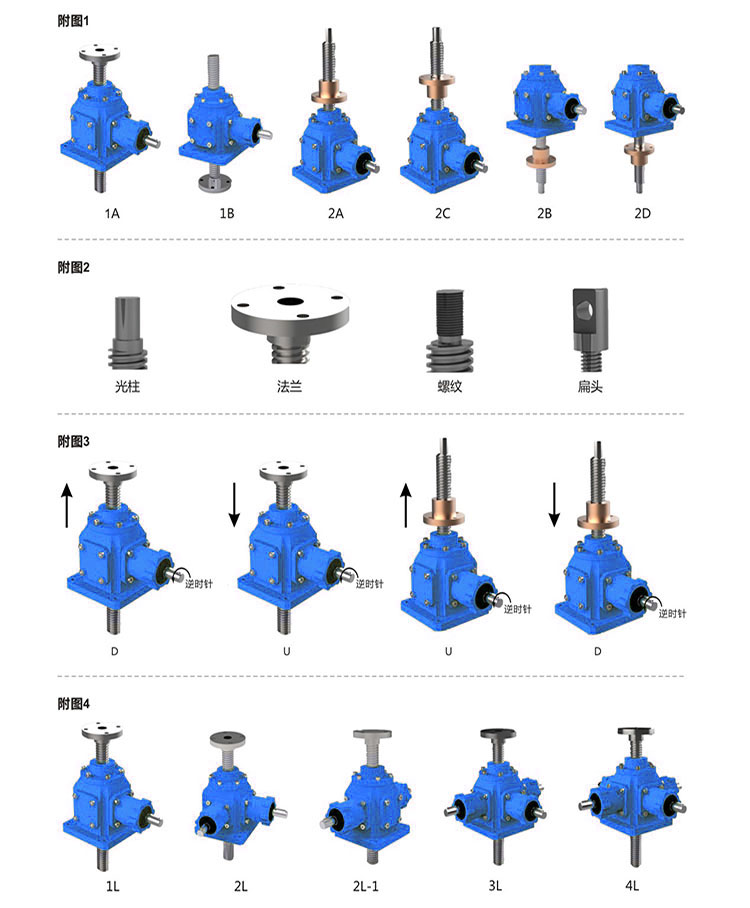 附图1

1A 1B 2A 2C 2B 2D

附图2

光柱 法兰 螺纹 扁头

附图3

逆时针 逆时针 逆时针 逆时针

D U U D

附图4

1L 2L 2L-1 3L 4L