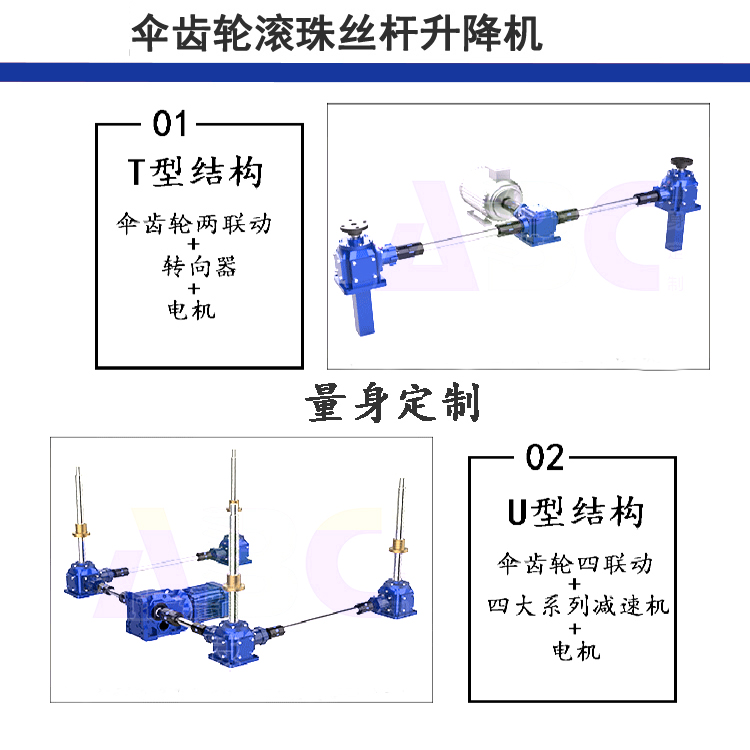 伞齿轮滚珠丝杆升降机

01

T型结构

伞齿轮两联动
+
转向器
+
电机

量身定制

02

U型结构

伞齿轮四联动
+
四大系列减速机
+
电机