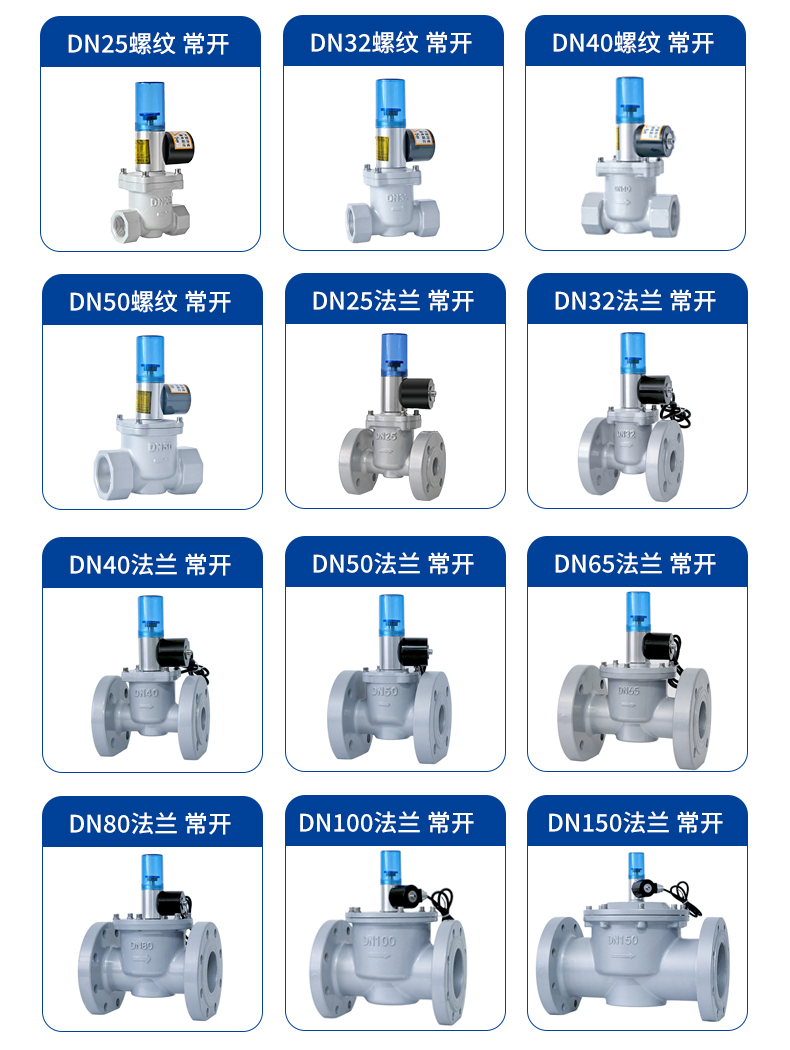 DN25螺纹 常开

DN32螺纹 常开

DN40螺纹 常开

DN40

DN50螺纹 常开

DN50

DN25法兰 常开

DN25

DN32法兰 常开

DN32

DN40法兰 常开

DN40

DN50法兰 常开

DN50

DN65法兰 常开

DN65

DN80法兰 常开

DN80

DN100法兰 常开

DN100

DN150法兰 常开

DN150