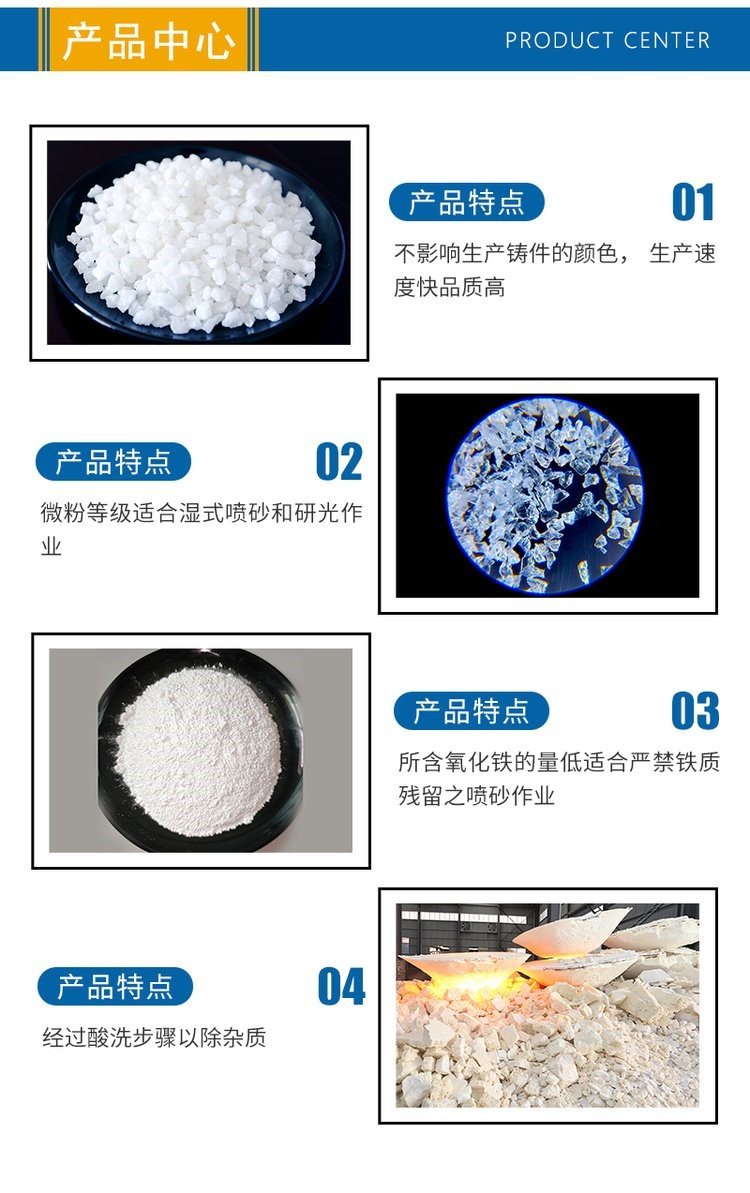 产品中心

PRODUCT CENTER

产品特点

01

不影响生产铸件的颜色， 生产速度快品质高

产品特点

02

微粉等级适合湿式喷砂和研光作业

产品特点

03

所含氧化铁的量低适合严禁铁质残留之喷砂作业

产品特点

04

经过酸洗步骤以除杂质