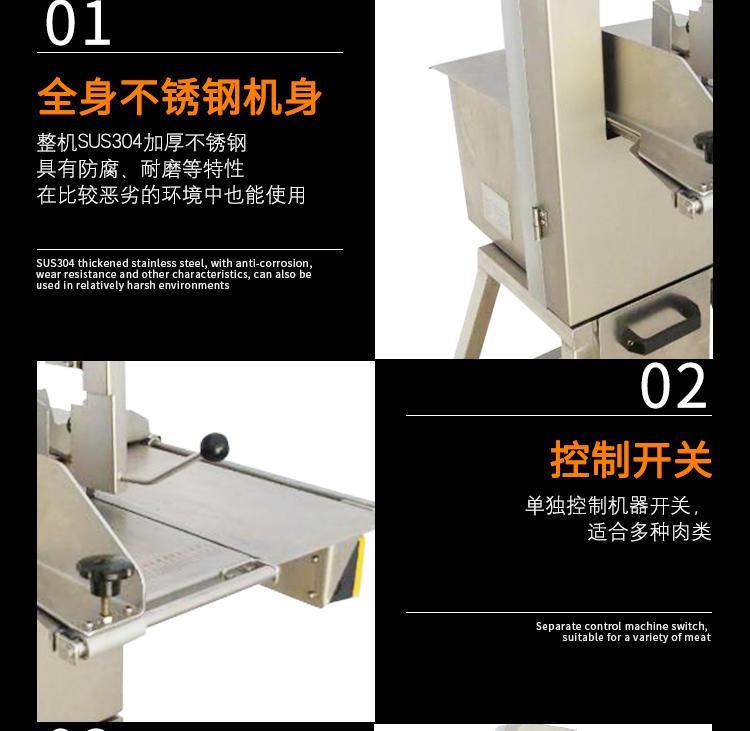 01

全身不锈钢机身

整机SUS304加厚不锈钢
具有防腐、耐磨等特性
在比较恶劣的环境中也能使用

SUS304 thickened stainless steel, with anti-corrosion, wear resistance and other characteristics, can also be used in relatively harsh environments

02

控制开关

单独控制机器开关，
适合多种肉类

Separate control machine switch, suitable for a variety of meat