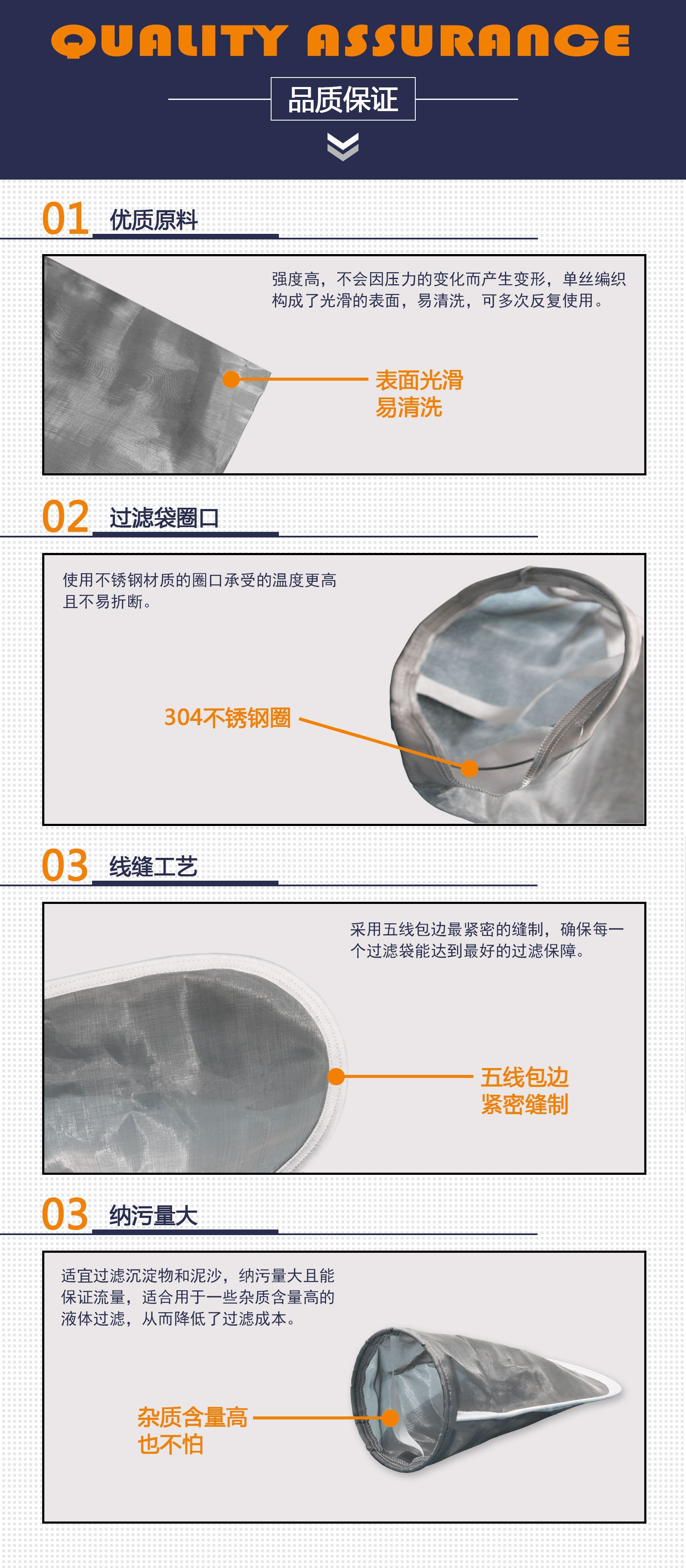 QUALITY ASSURANCE

品质保证

01 优质原料

强度高，不会因压力的变化而产生变形，单丝编织构成了光滑的表面，易清洗，可多次反复使用。

表面光滑
易清洗

02 过滤袋圈口

使用不锈钢材质的圈口承受的温度更高且不易折断。

304不锈钢圈

03 线缝工艺

采用五线包边最紧密的缝制，确保每一个过滤袋能达到最好的过滤保障。

五线包边
紧密缝制

03 纳污量大

适宜过滤沉淀物和泥沙，纳污量大且能保证流量，适合用于一些杂质含量高的液体过滤，从而降低了过滤成本。

杂质含量高
也不怕