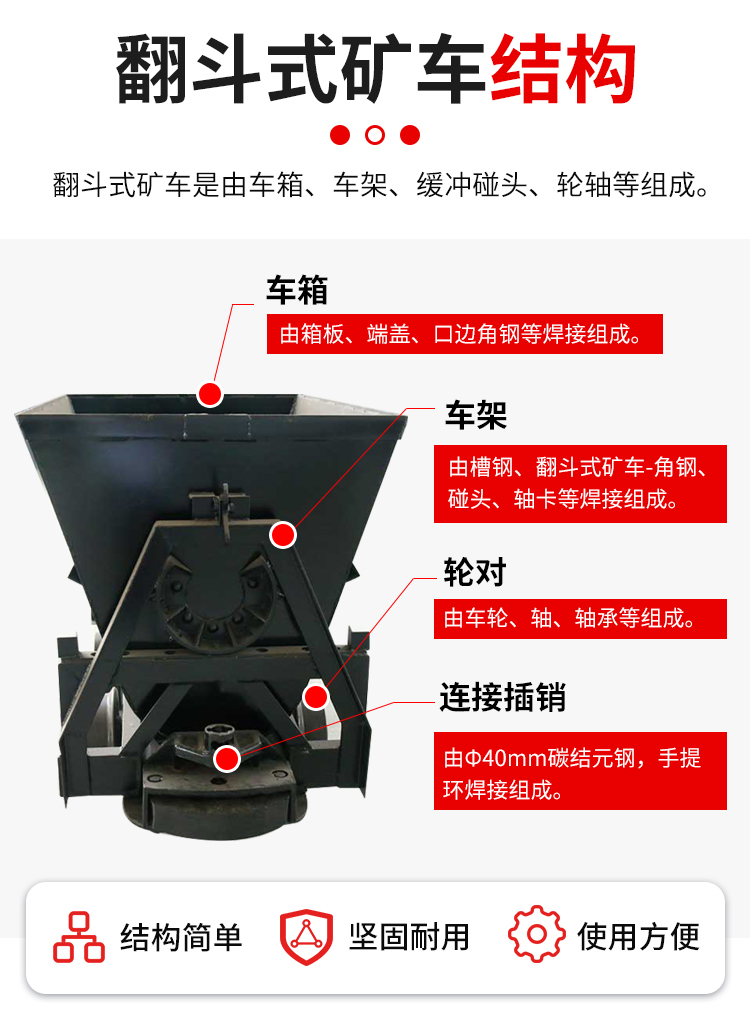 翻斗式矿车结构

翻斗式矿车是由车箱、车架、缓冲碰头、轮轴等组成。

车箱
由箱板、端盖、口边角钢等焊接组成。

车架
由槽钢、翻斗式矿车-角钢、碰头、轴卡等焊接组成。

轮对
由车轮、轴、轴承等组成。

连接插销
由Φ40mm碳结元钢，手提环焊接组成。

结构简单
坚固耐用
使用方便