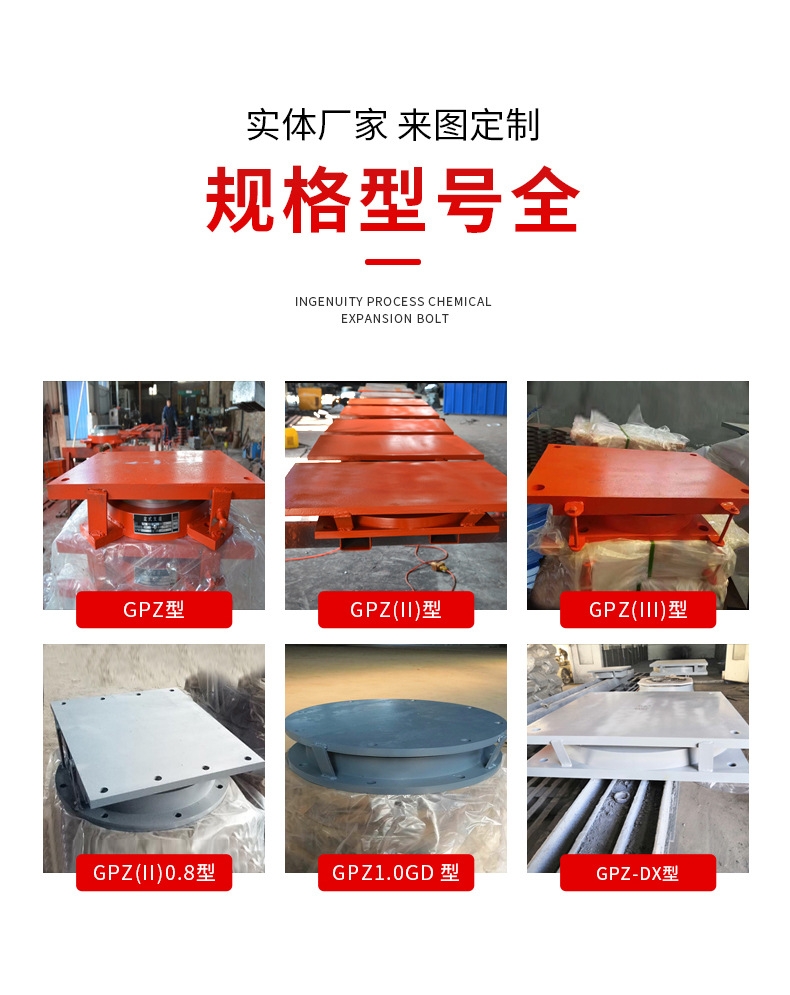 实体厂家 来图定制

规格型号全

INGENUITY PROCESS CHEMICAL EXPANSION BOLT

GPZ型

GPZ(II)型

GPZ(III)型

GPZ(II)0.8型

GPZ1.0GD 型

GPZ-DX型