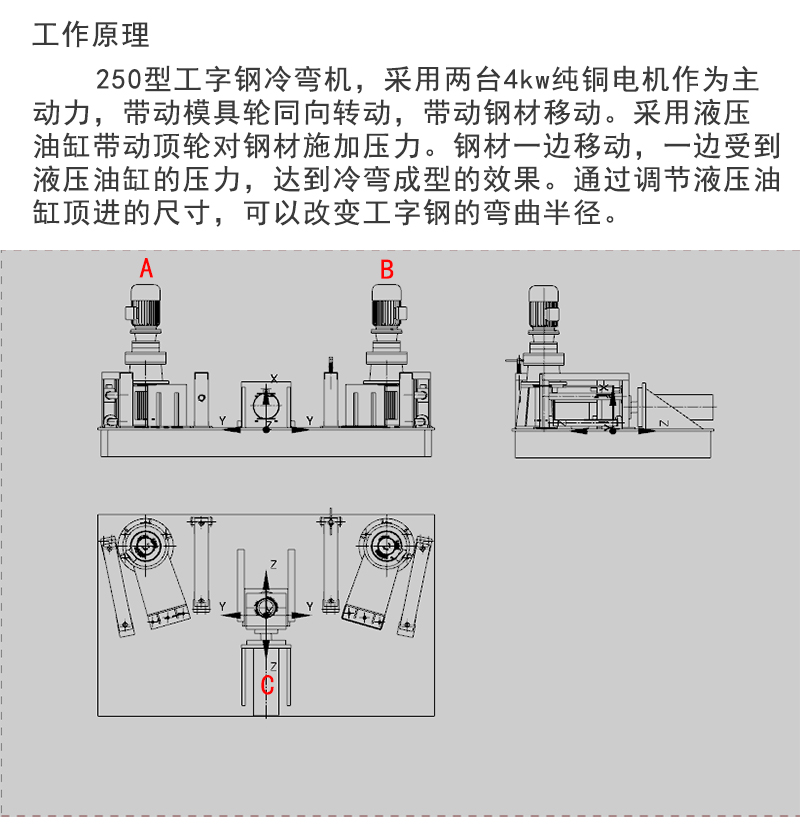 工作原理

250型工字钢冷弯机，采用两台4kw纯铜电机作为主动力，带动模具轮同向转动，带动钢材移动。采用液压油缸带动顶轮对钢材施加压力。钢材一边移动，一边受到液压油缸的压力，达到冷弯成型的效果。通过调节液压油缸顶进的尺寸，可以改变工字钢的弯曲半径。

A

B

X

Y

Y

Z

Z

Y

Y

Z

C