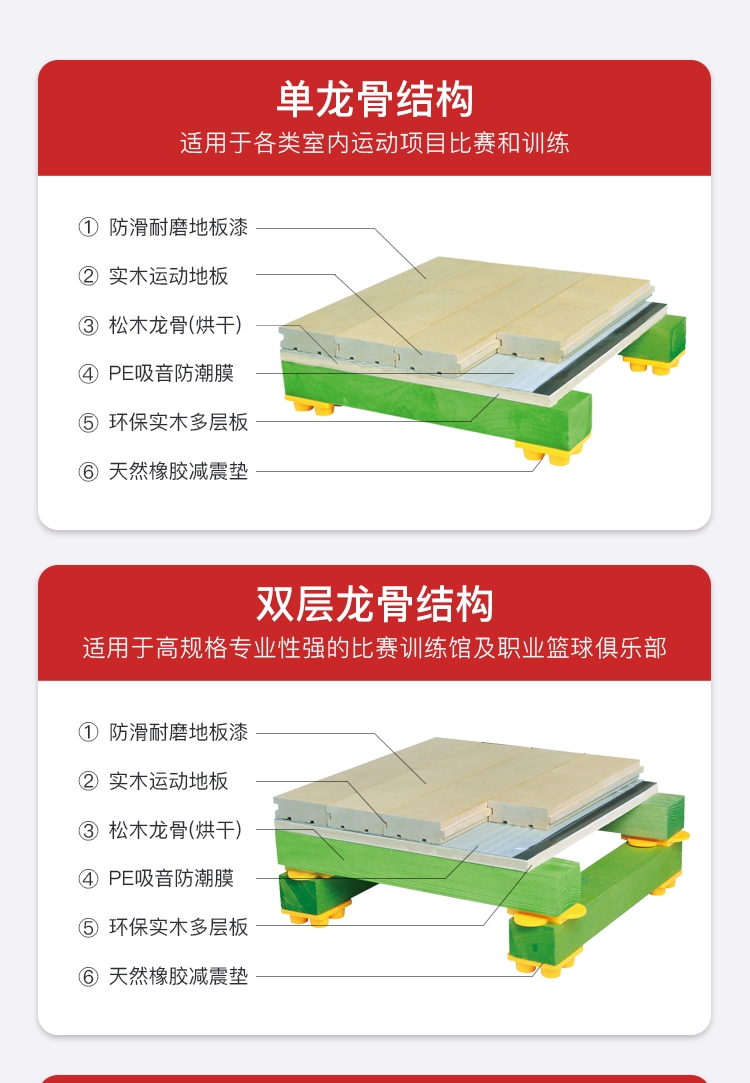 单龙骨结构

适用于各类室内运动项目比赛和训练

① 防滑耐磨地板漆

② 实木运动地板

③ 松木龙骨(烘干)

④ PE吸音防潮膜

⑤ 环保实木多层板

⑥ 天然橡胶减震垫

双层龙骨结构

适用于高规格专业性强的比赛训练馆及职业篮球俱乐部

① 防滑耐磨地板漆

② 实木运动地板

③ 松木龙骨(烘干)

④ PE吸音防潮膜

⑤ 环保实木多层板

⑥ 天然橡胶减震垫