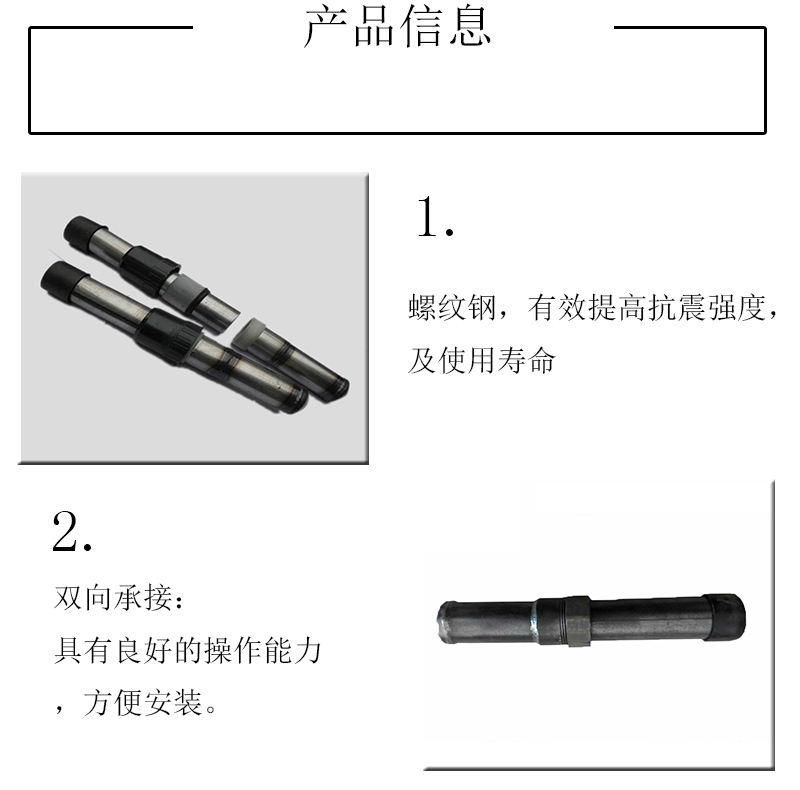 产品信息

1.

螺纹钢，有效提高抗震强度，及使用寿命

2.

双向承接：
具有良好的操作能力，方便安装。