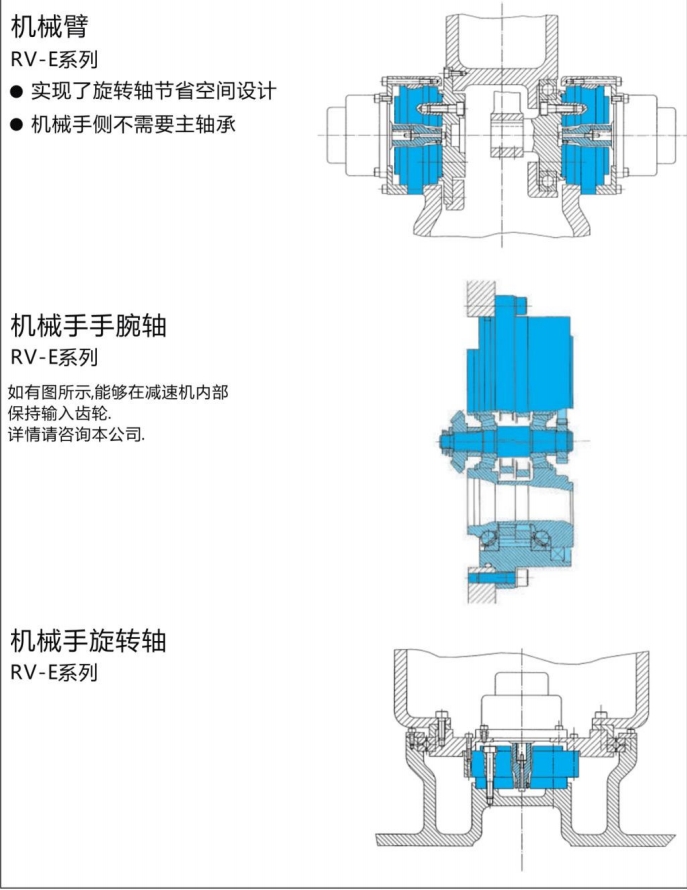 机械臂
RV-E系列
● 实现了旋转轴节省空间设计
● 机械手侧不需要主轴承

机械手手腕轴
RV-E系列
如有图所示,能够在减速机内部保持输入齿轮.
详情请咨询本公司.

机械手旋转轴
RV-E系列