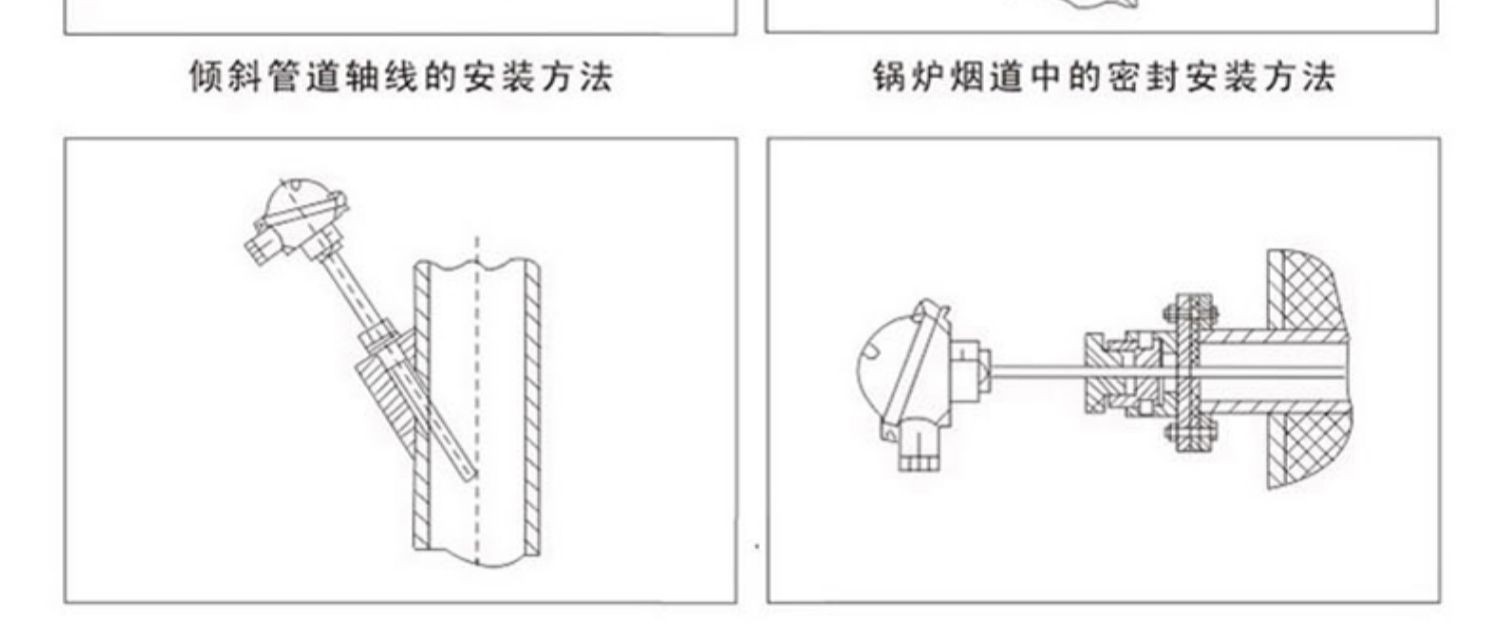 倾斜管道轴线的安装方法

锅炉烟道中的密封安装方法