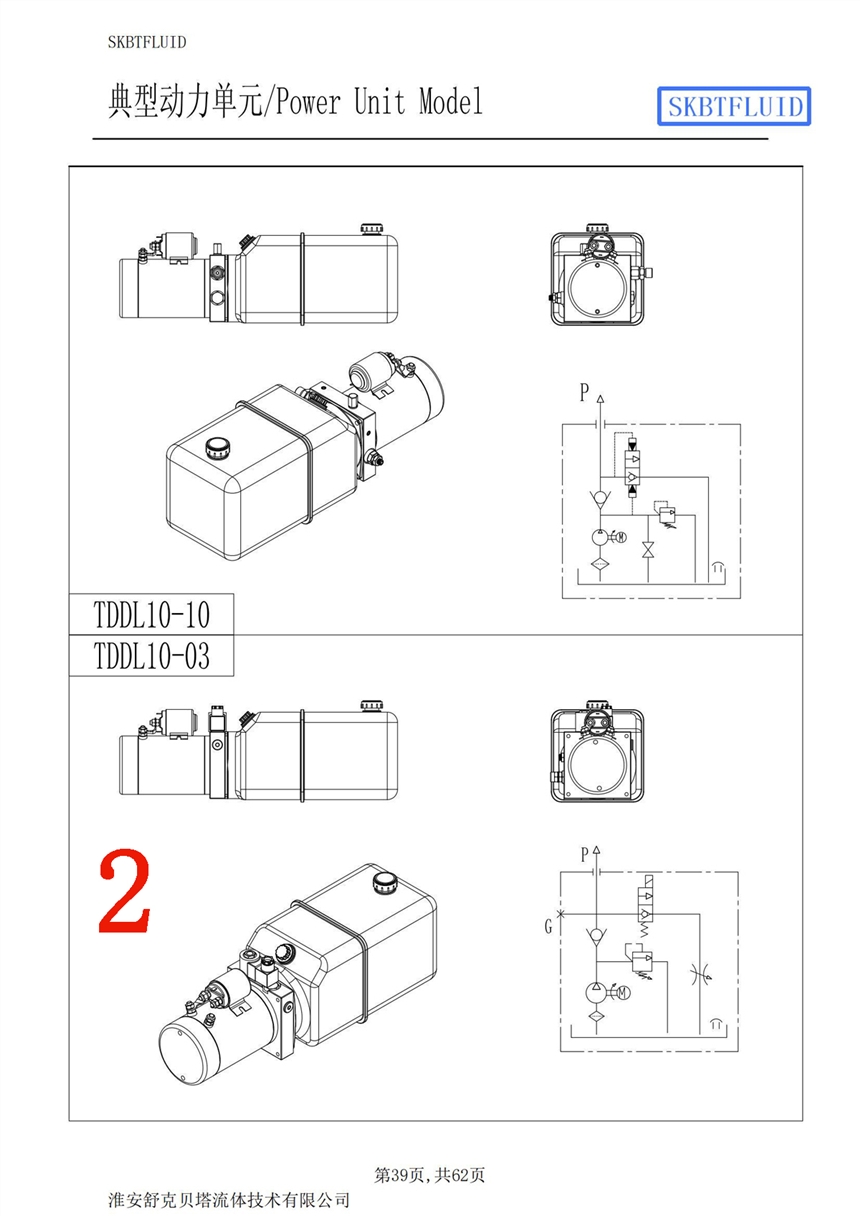 SKBTFLUID

典型动力单元/Power Unit Model

SKBTFLUID

P

M

TDDL10-10

TDDL10-03

2

P

G

M

第39页,共62页

淮安舒克贝塔流体技术有限公司