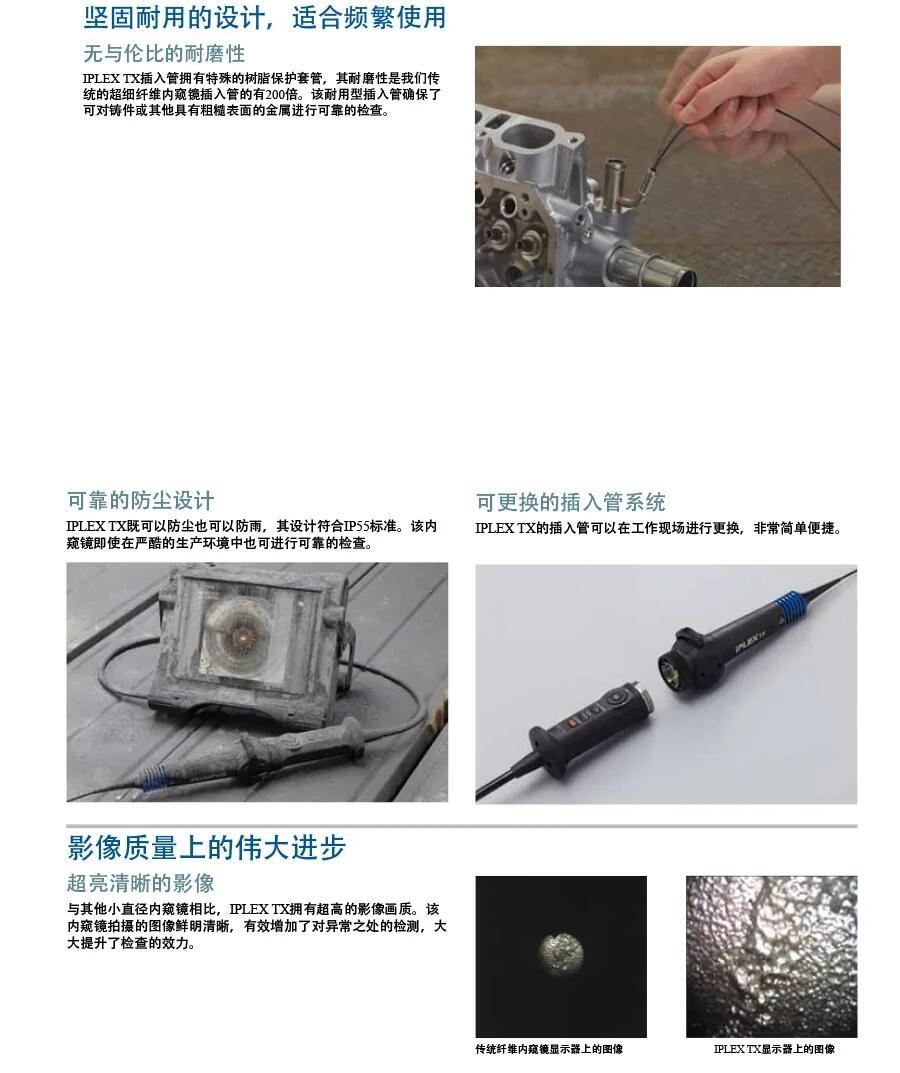 坚固耐用的设计，适合频繁使用

无与伦比的耐磨性

IPLEX TX插入管拥有特殊的树脂保护套管，其耐磨性是我们传统的超细纤维内窥镜插入管的有200倍。该耐用型插入管确保了可对铸件或其他具有粗糙表面的金属进行可靠的检查。

可靠的防尘设计

IPLEX TX既可以防尘也可以防雨，其设计符合IP55标准。该内窥镜即使在严酷的生产环境中也可进行可靠的检查。

可更换的插入管系统

IPLEX TX的插入管可以在工作现场进行更换，非常简单便捷。

IPLEX TX

影像质量上的伟大进步

超亮清晰的影像

与其他小直径内窥镜相比，IPLEX TX拥有超高的影像画质。该内窥镜拍摄的图像鲜明清晰，有效增加了对异常之处的检测，大大提升了检查的效力。

传统纤维内窥镜显示器上的图像

IPLEX TX显示器上的图像