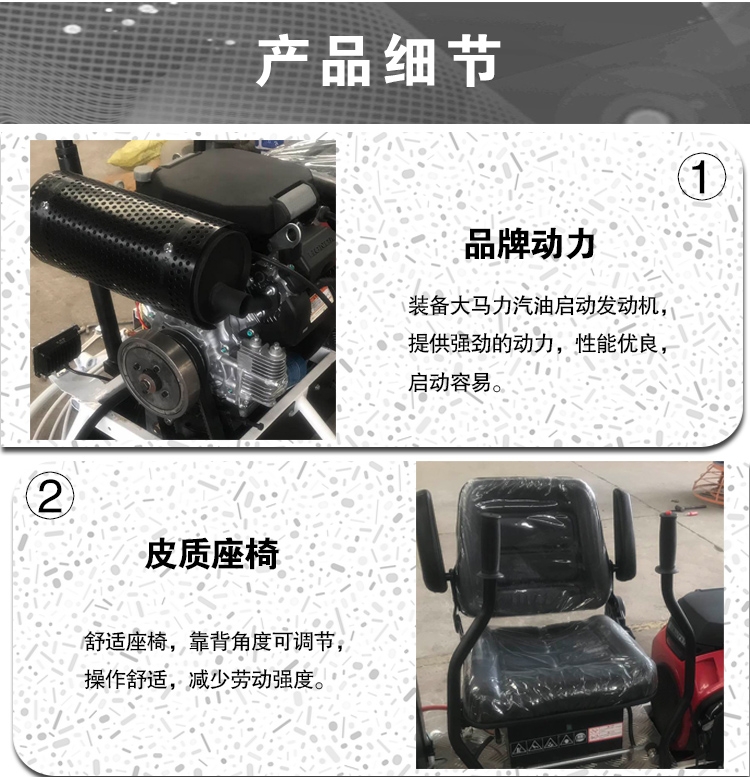 产品细节

①

品牌动力

装备大马力汽油启动发动机，提供强劲的动力，性能优良，启动容易。

②

皮质座椅

舒适座椅，靠背角度可调节，操作舒适，减少劳动强度。