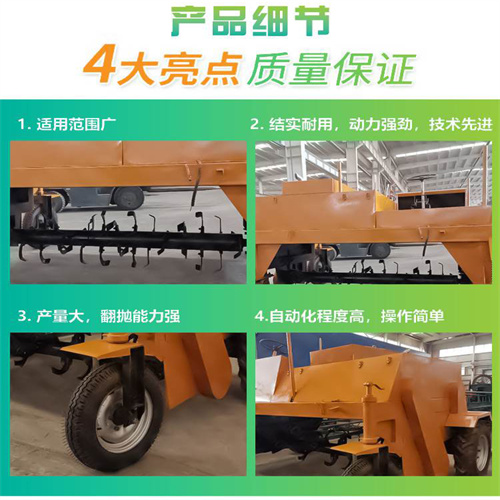 产品细节
4大亮点 质量保证

1. 适用范围广

2. 结实耐用，动力强劲，技术先进

3. 产量大，翻抛能力强

4.自动化程度高，操作简单