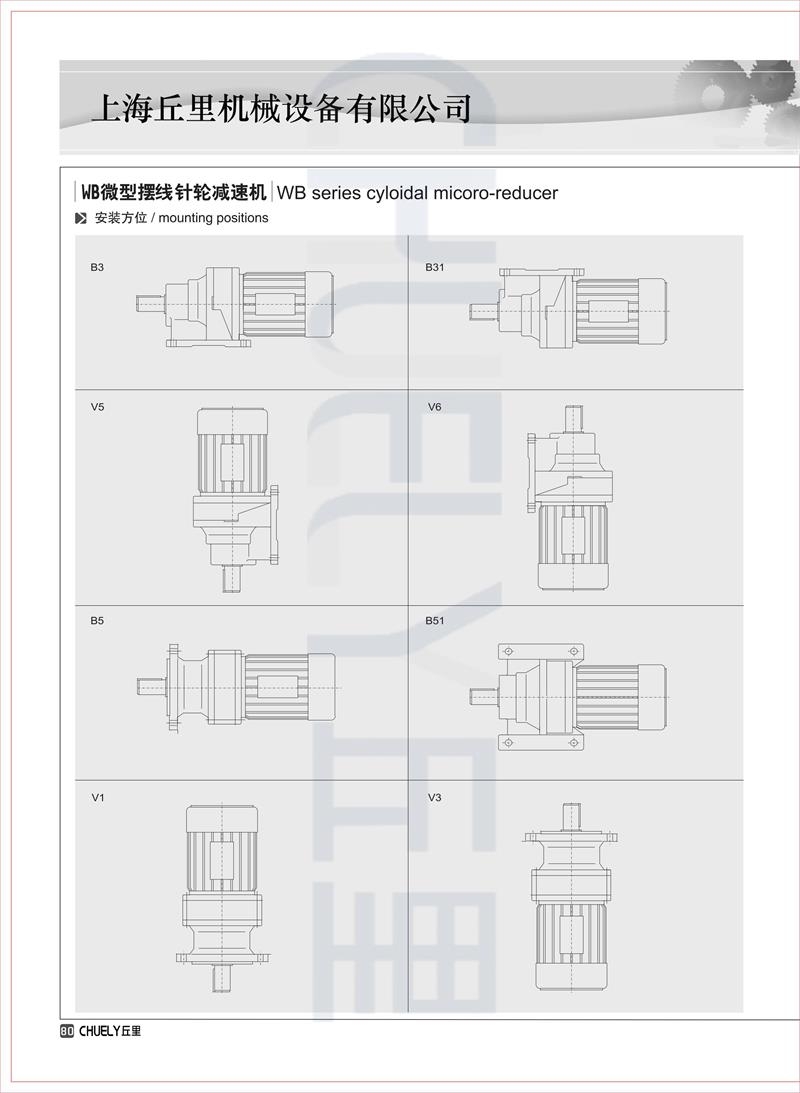 上海丘里机械设备有限公司

WB微型摆线针轮减速机 | WB series cyloidal micoro-reducer

安装方位 / mounting positions

B3

B31

V5

V6

B5

B51

V1

V3

80 CHUELY丘里