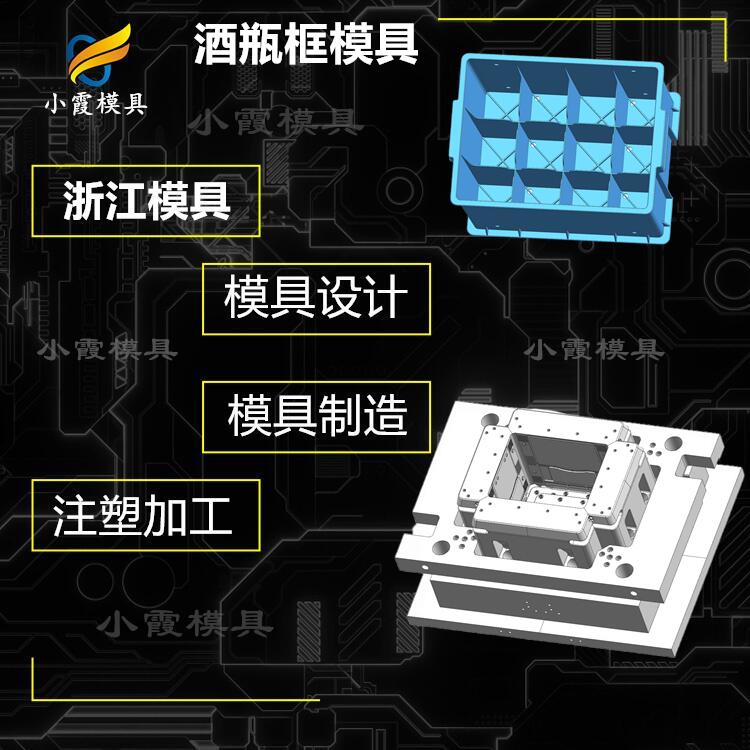 小霞模具

酒瓶框模具

小霞模具

浙江模具

模具设计

小霞模具　　小霞模具

模具制造

注塑加工

小霞模具