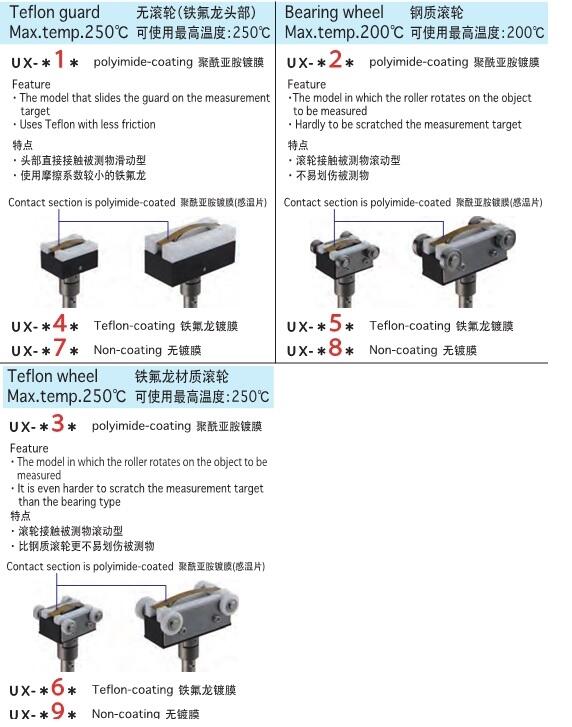 Teflon guard 无滚轮(铁氟龙头部)
Max.temp.250℃ 可使用最高温度:250℃

UX-＊1＊ polyimide-coating 聚酰亚胺镀膜

Feature
・The model that slides the guard on the measurement target
・Uses Teflon with less friction

特点
・头部直接接触被测物滑动型
・使用摩擦系数较小的铁氟龙

Contact section is polyimide-coated 聚酰亚胺镀膜(感温片)

UX-＊4＊ Teflon-coating 铁氟龙镀膜
UX-＊7＊ Non-coating 无镀膜

Bearing wheel 钢质滚轮
Max.temp.200℃ 可使用最高温度:200℃

UX-＊2＊ polyimide-coating 聚酰亚胺镀膜

Feature
・The model in which the roller rotates on the object to be measured
・Hardly to be scratched the measurement target

特点
・滚轮接触被测物滚动型
・不易划伤被测物

Contact section is polyimide-coated 聚酰亚胺镀膜(感温片)

UX-＊5＊ Teflon-coating 铁氟龙镀膜
UX-＊8＊ Non-coating 无镀膜

Teflon wheel 铁氟龙材质滚轮
Max.temp.250℃ 可使用最高温度:250℃

UX-＊3＊ polyimide-coating 聚酰亚胺镀膜

Feature
・The model in which the roller rotates on the object to be measured
・It is even harder to scratch the measurement target than the bearing type

特点
・滚轮接触被测物滚动型
・比钢质滚轮更不易划伤被测物

Contact section is polyimide-coated 聚酰亚胺镀膜(感温片)

UX-＊6＊ Teflon-coating 铁氟龙镀膜
UX-＊9＊ Non-coating 无镀膜