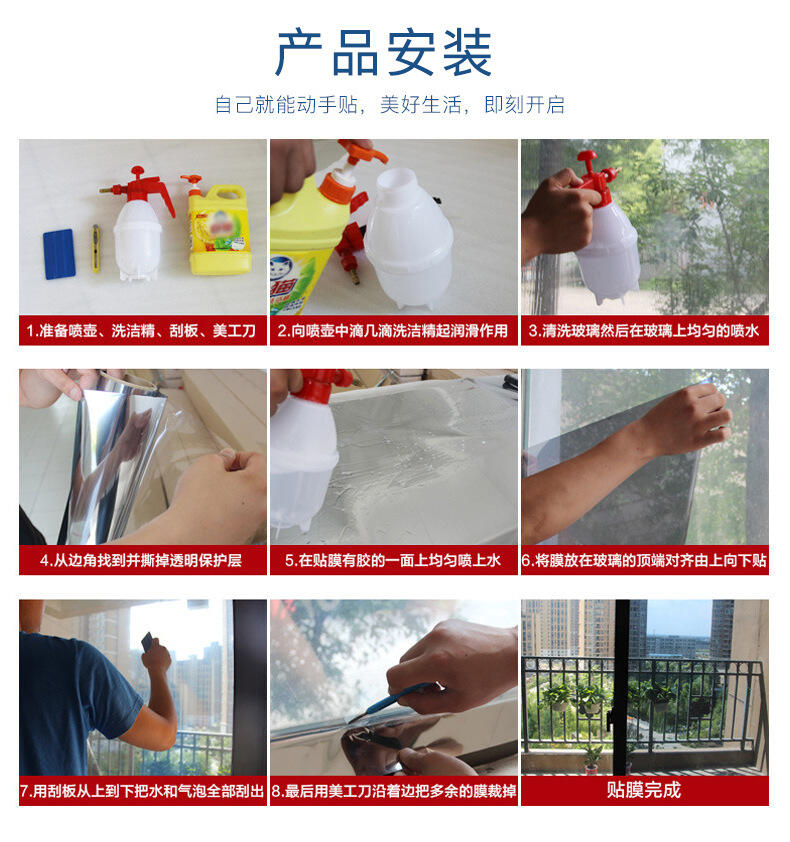 产品安装

自己就能动手贴，美好生活，即刻开启

1.准备喷壶、洗洁精、刮板、美工刀

2.向喷壶中滴几滴洗洁精起润滑作用

3.清洗玻璃然后在玻璃上均匀的喷水

4.从边角找到并撕掉透明保护层

5.在贴膜有胶的一面上均匀喷上水

6.将膜放在玻璃的顶端对齐由上向下贴

7.用刮板从上到下把水和气泡全部刮出

8.最后用美工刀沿着边把多余的膜裁掉

贴膜完成