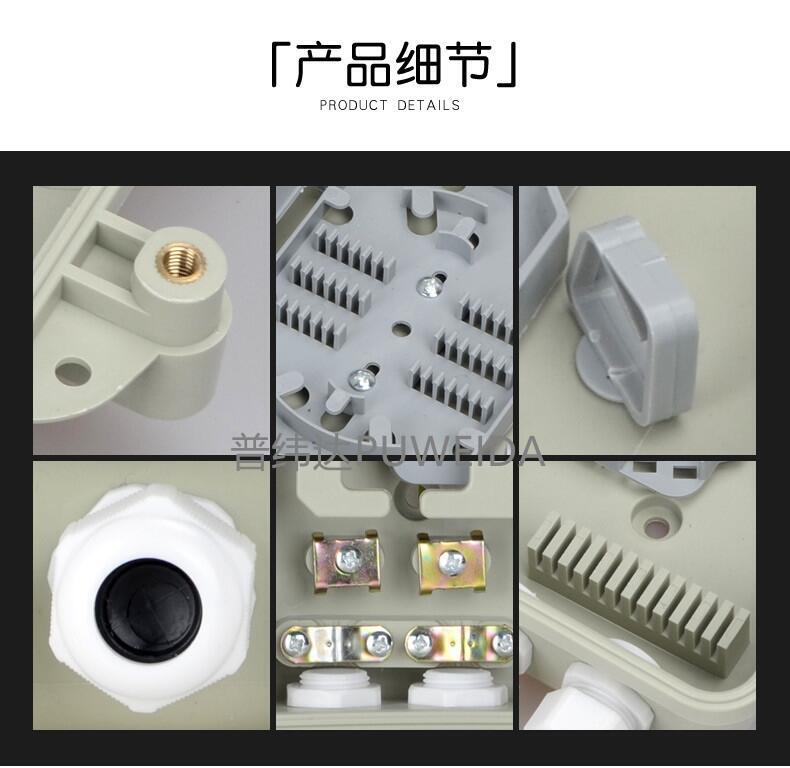 「产品细节」
PRODUCT DETAILS

普纬达PUWEIDA