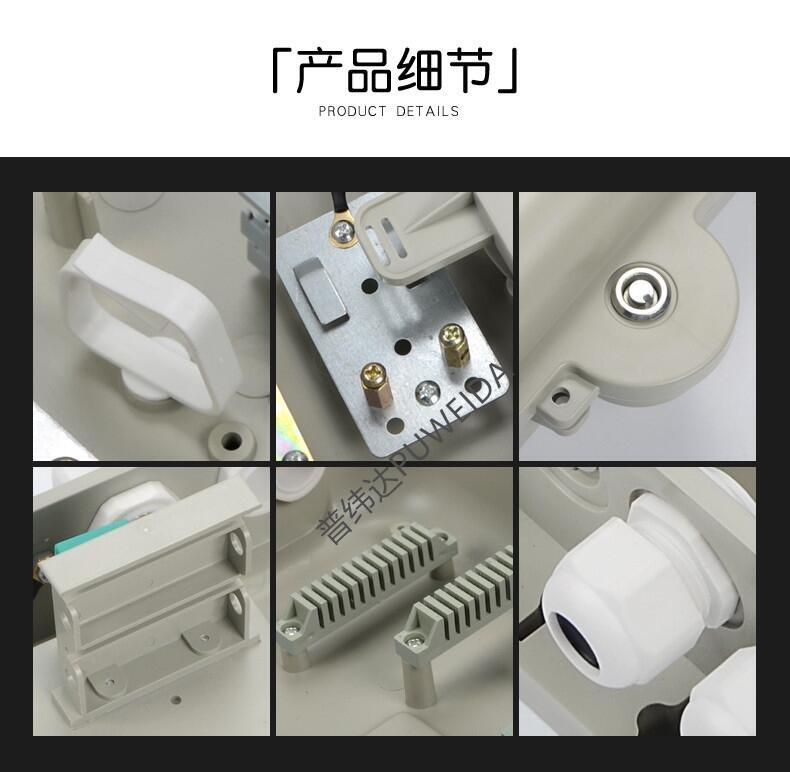 「产品细节」
PRODUCT DETAILS

普纬达PUWEIDA