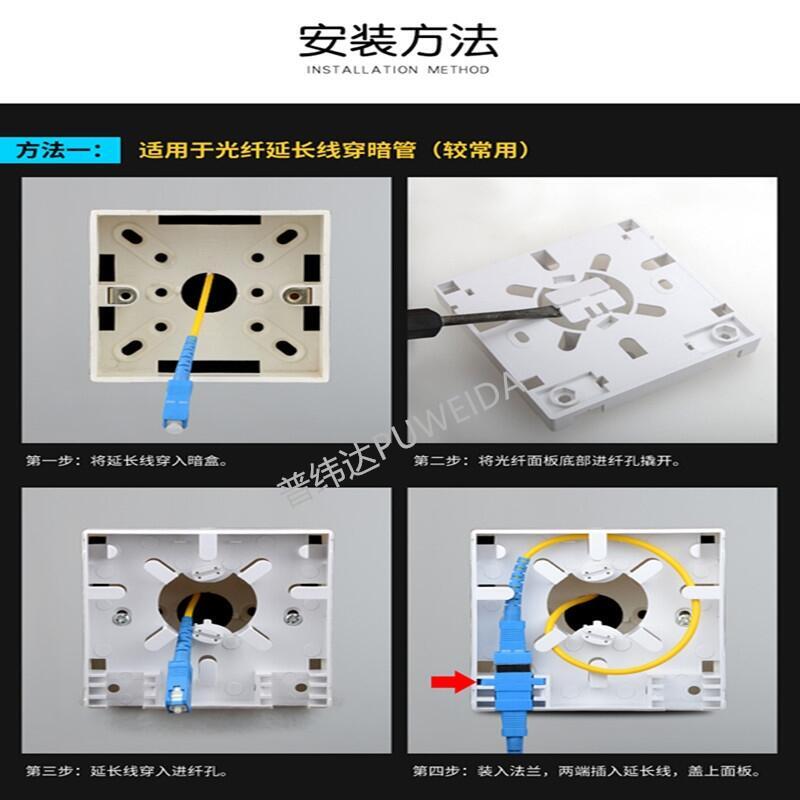 安装方法
INSTALLATION METHOD

方法一： 适用于光纤延长线穿暗管（较常用）

第一步：将延长线穿入暗盒。

第二步：将光纤面板底部进纤孔撬开。

普纬达PUWEIDA

第三步：延长线穿入进纤孔。

第四步：装入法兰，两端插入延长线，盖上面板。