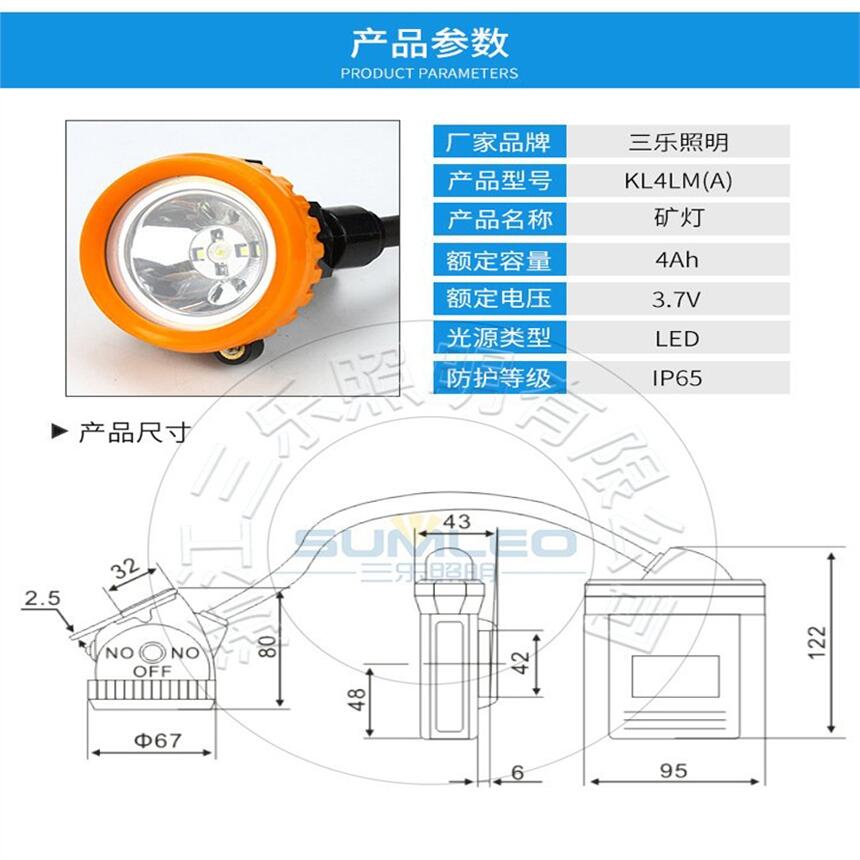 产品参数
PRODUCT PARAMETERS

| 厂家品牌 | 三乐照明 |
|---|---|
| 产品型号 | KL4LM(A) |
| 产品名称 | 矿灯 |
| 额定容量 | 4Ah |
| 额定电压 | 3.7V |
| 光源类型 | LED |
| 防护等级 | IP65 |

▶ 产品尺寸

三乐照明有限公司

SUMLEO
三乐照明

32
2.5
NO NO
OFF
80
Φ67
43
42
48
6
122
95