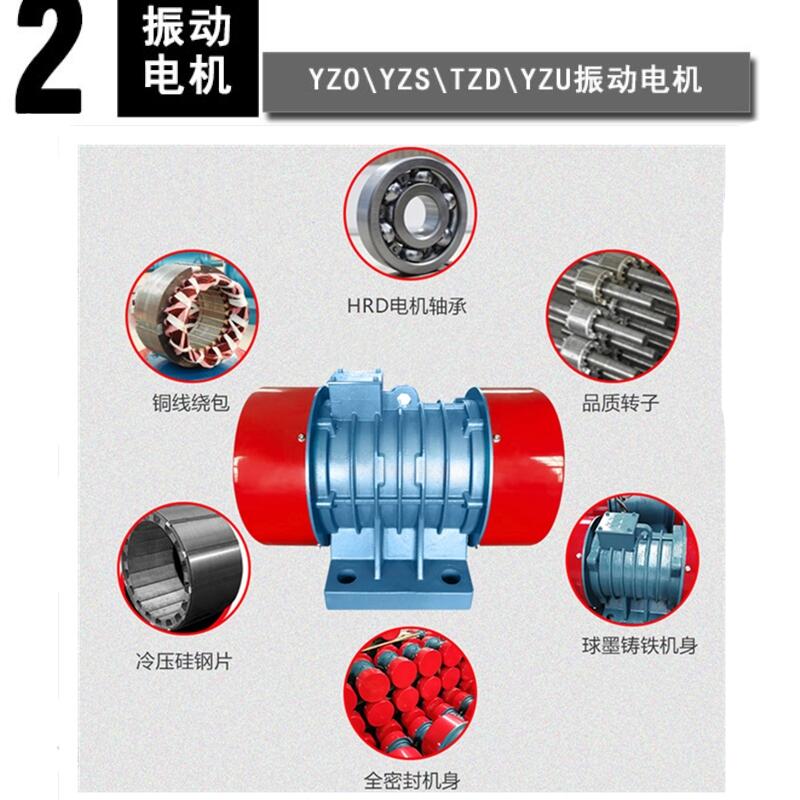 2 振动电机

YZO\YZS\TZD\YZU振动电机

HRD电机轴承

铜线绕包

品质转子

冷压硅钢片

球墨铸铁机身

全密封机身