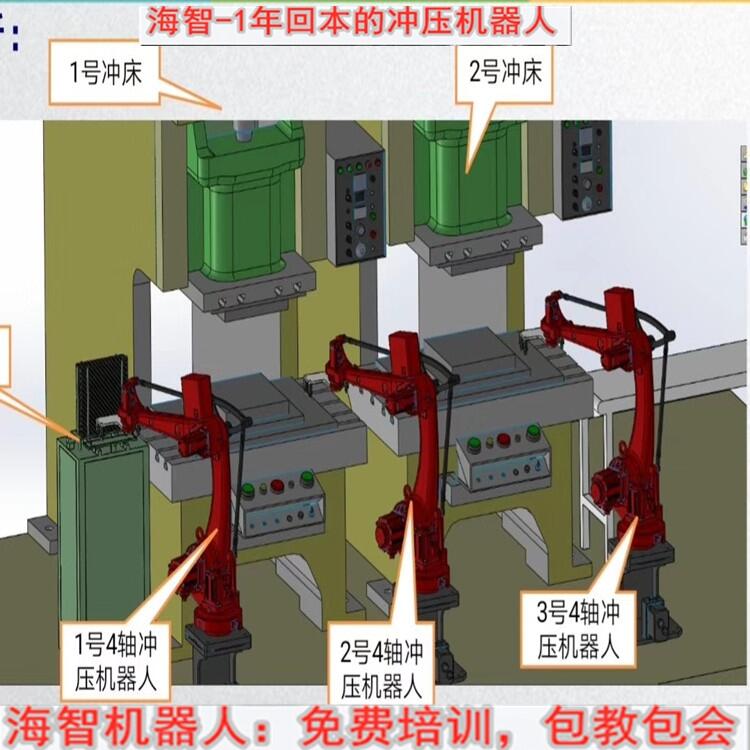 海智-1年回本的冲压机器人

1号冲床

2号冲床

1号4轴冲压机器人

2号4轴冲压机器人

3号4轴冲压机器人

海智机器人：免费培训，包教包会