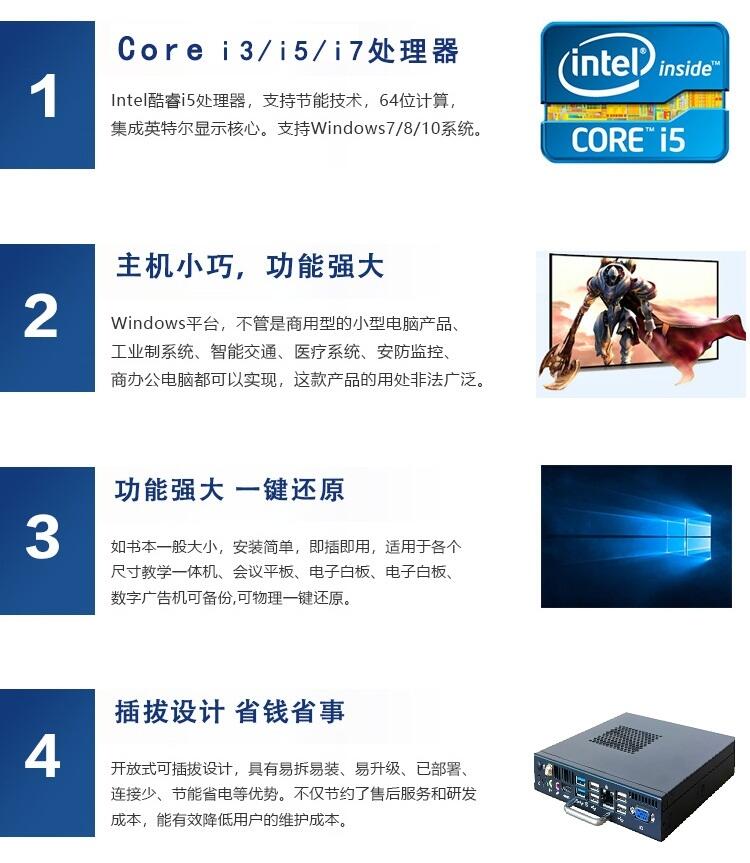 1

Core i3/i5/i7处理器

Intel酷睿i5处理器，支持节能技术，64位计算，集成英特尔显示核心。支持Windows7/8/10系统。

intel inside™
CORE™ i5

2

主机小巧，功能强大

Windows平台，不管是商用型的小型电脑产品、工业制系统、智能交通、医疗系统、安防监控、商办公电脑都可以实现，这款产品的用处非法广泛。

3

功能强大 一键还原

如书本一般大小，安装简单，即插即用，适用于各个尺寸教学一体机、会议平板、电子白板、电子白板、数字广告机可备份,可物理一键还原。

4

插拔设计 省钱省事

开放式可插拔设计，具有易拆易装、易升级、已部署、连接少、节能省电等优势。不仅节约了售后服务和研发成本，能有效降低用户的维护成本。