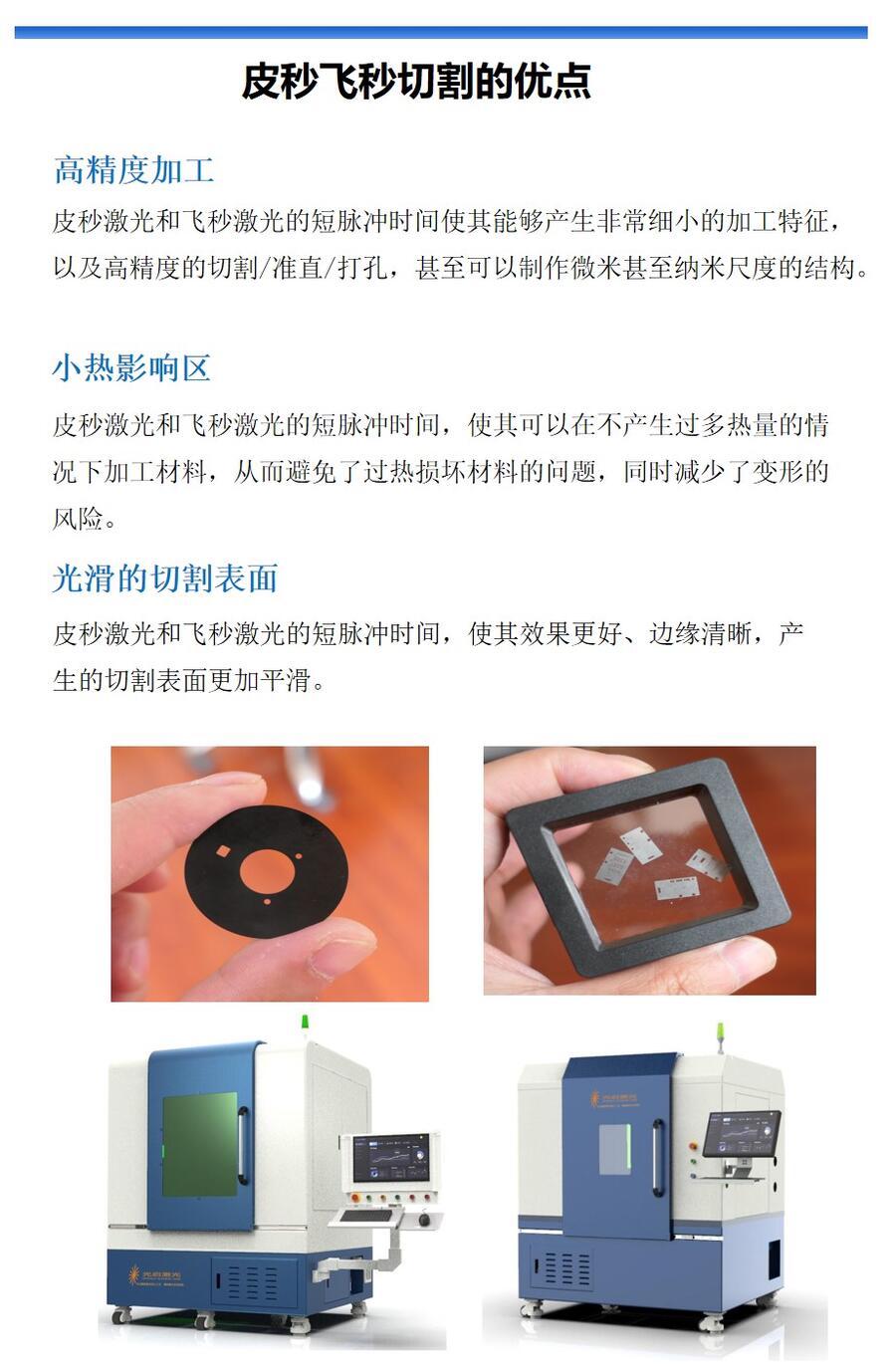 皮秒飞秒切割的优点

高精度加工

皮秒激光和飞秒激光的短脉冲时间使其能够产生非常细小的加工特征，以及高精度的切割/准直/打孔，甚至可以制作微米甚至纳米尺度的结构。

小热影响区

皮秒激光和飞秒激光的短脉冲时间，使其可以在不产生过多热量的情况下加工材料，从而避免了过热损坏材料的问题，同时减少了变形的风险。

光滑的切割表面

皮秒激光和飞秒激光的短脉冲时间，使其效果更好、边缘清晰，产生的切割表面更加平滑。

光启激光

光启激光