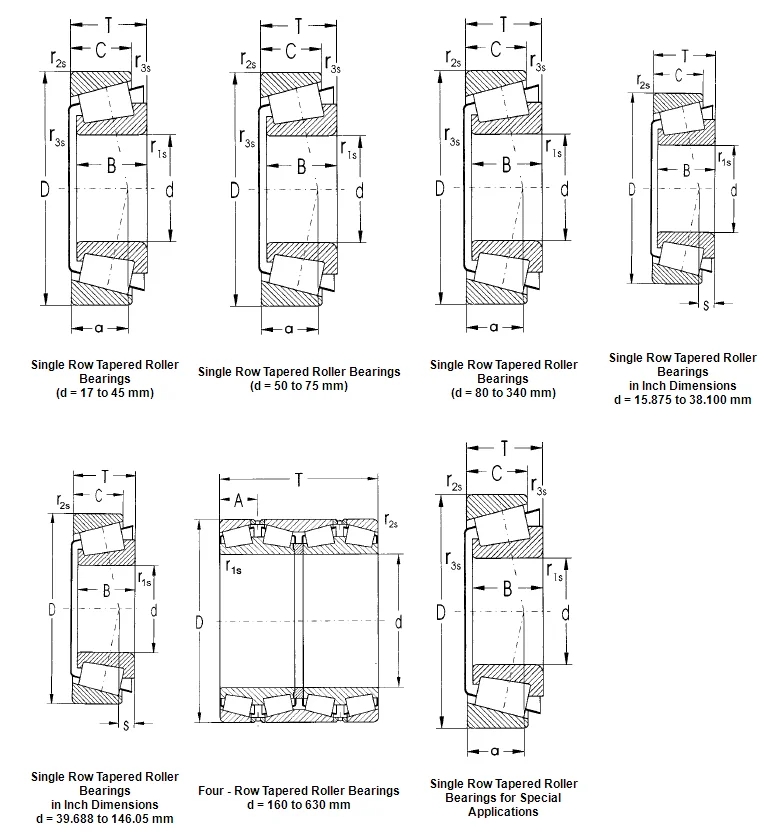 T
C
$r_{2s}$
$r_{3s}$
$r_{3s}$
$r_{1s}$
B
D
d
a

Single Row Tapered Roller Bearings
(d = 17 to 45 mm)

T
C
$r_{2s}$
$r_{3s}$
$r_{3s}$
$r_{1s}$
B
D
d
a

Single Row Tapered Roller Bearings
(d = 50 to 75 mm)

T
C
$r_{2s}$
$r_{3s}$
$r_{3s}$
$r_{1s}$
B
D
d
a

Single Row Tapered Roller Bearings
(d = 80 to 340 mm)

T
C
$r_{2s}$
$r_{1s}$
B
D
d
s

Single Row Tapered Roller Bearings
in Inch Dimensions
d = 15.875 to 38.100 mm

T
C
$r_{2s}$
$r_{1s}$
B
D
d
s

Single Row Tapered Roller Bearings
in Inch Dimensions
d = 39.688 to 146.05 mm

T
A
$r_{2s}$
$r_{1s}$
D
d

Four - Row Tapered Roller Bearings
d = 160 to 630 mm

T
C
$r_{2s}$
$r_{3s}$
$r_{3s}$
$r_{1s}$
B
D
d
a

Single Row Tapered Roller Bearings for Special Applications