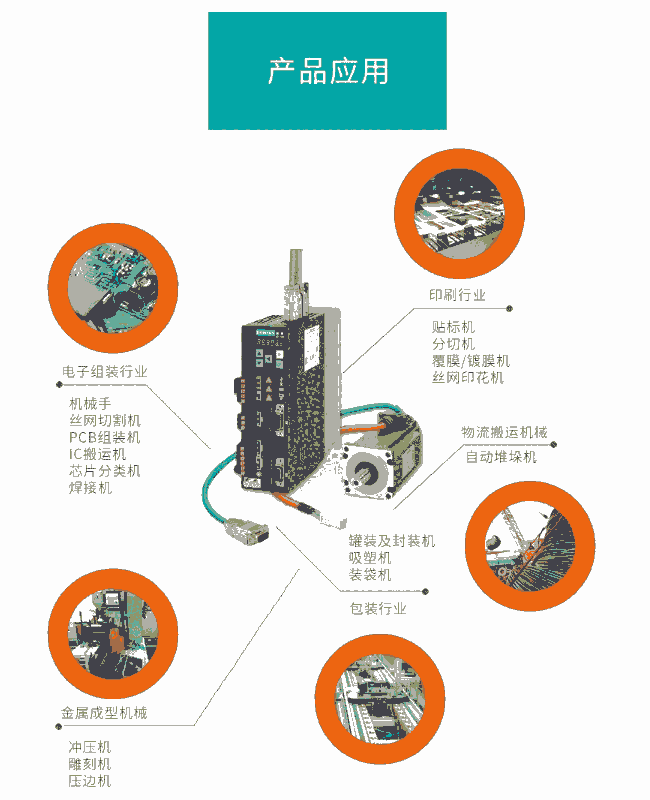 产品应用

印刷行业

贴标机
分切机
覆膜/镀膜机
丝网印花机

电子组装行业

机械手
丝网切割机
PCB组装机
IC搬运机
芯片分类机
焊接机

物流搬运机械
自动堆垛机

罐装及封装机
吸塑机
装袋机

包装行业

金属成型机械

冲压机
雕刻机
压边机