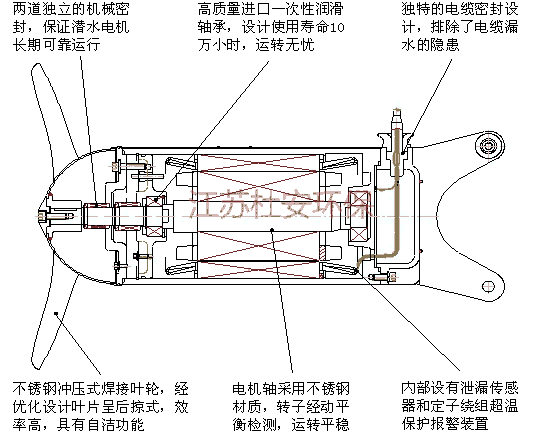 两道独立的机械密封，保证潜水电机长期可靠运行

高质量进口一次性润滑轴承，设计使用寿命10万小时，运转无忧

独特的电缆密封设计，排除了电缆漏水的隐患

江苏杜安环保

不锈钢冲压式焊接叶轮，经优化设计叶片呈后掠式，效率高，具有自洁功能

电机轴采用不锈钢材质，转子经动平衡检测，运转平稳

内部设有泄漏传感器和定子绕组超温保护报警装置