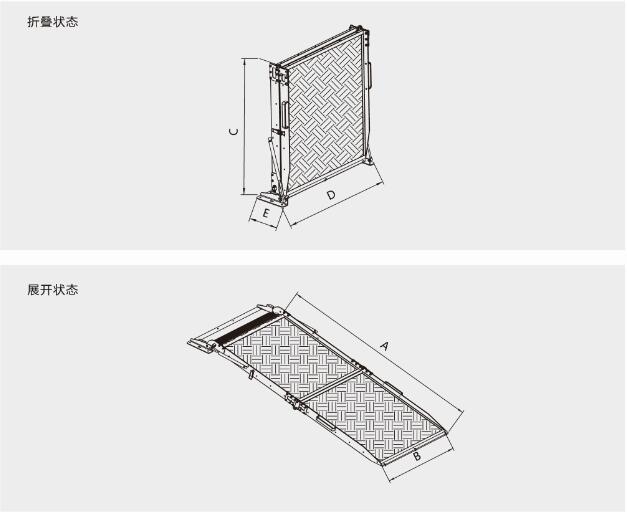 折叠状态

C

D

E

展开状态

A

B