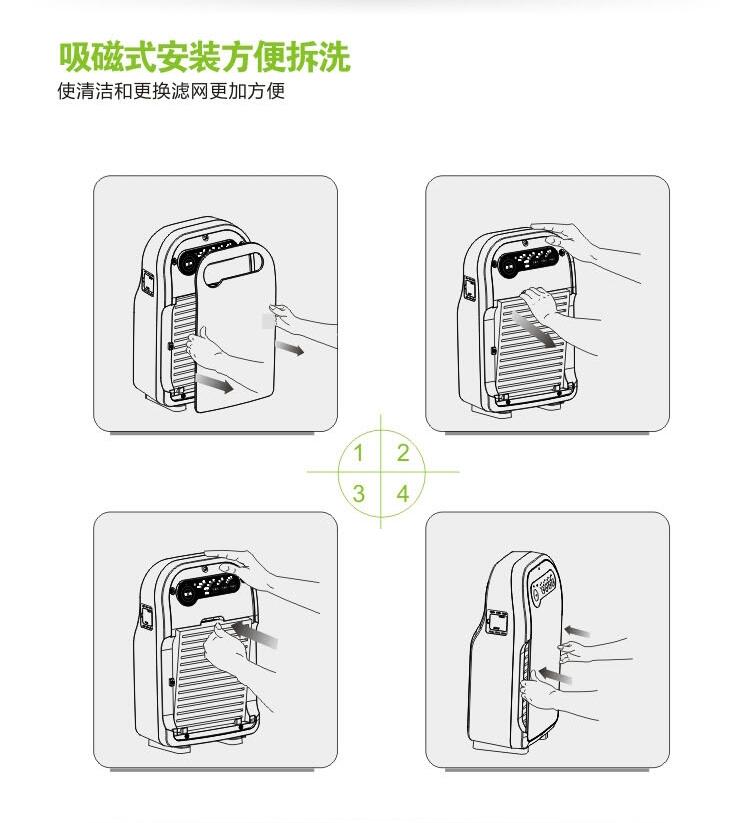 吸磁式安装方便拆洗
使清洁和更换滤网更加方便

1 2
3 4