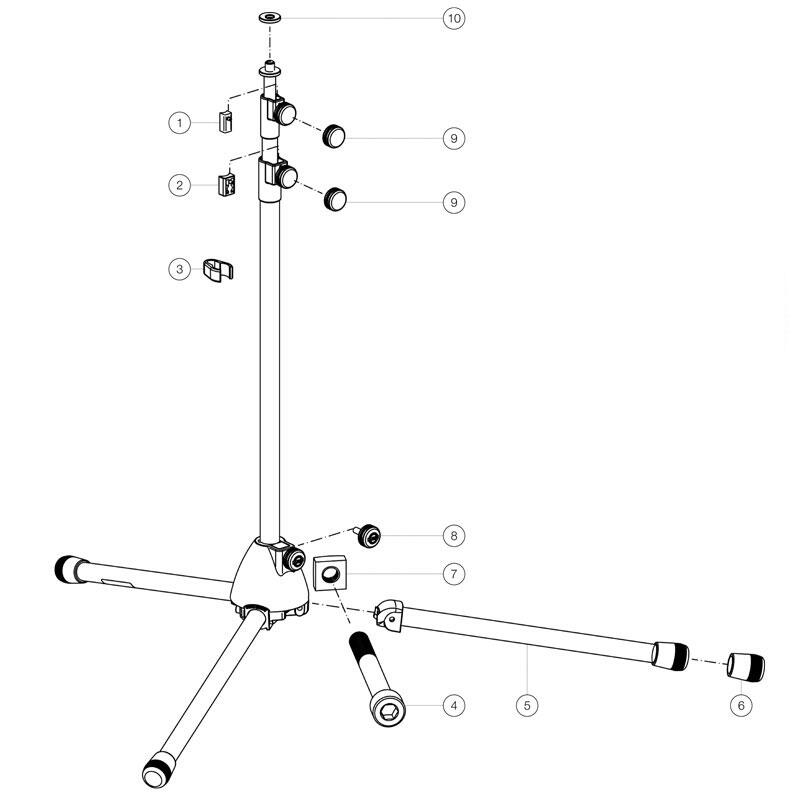 10
1
9
2
9
3
8
7
4
5
6