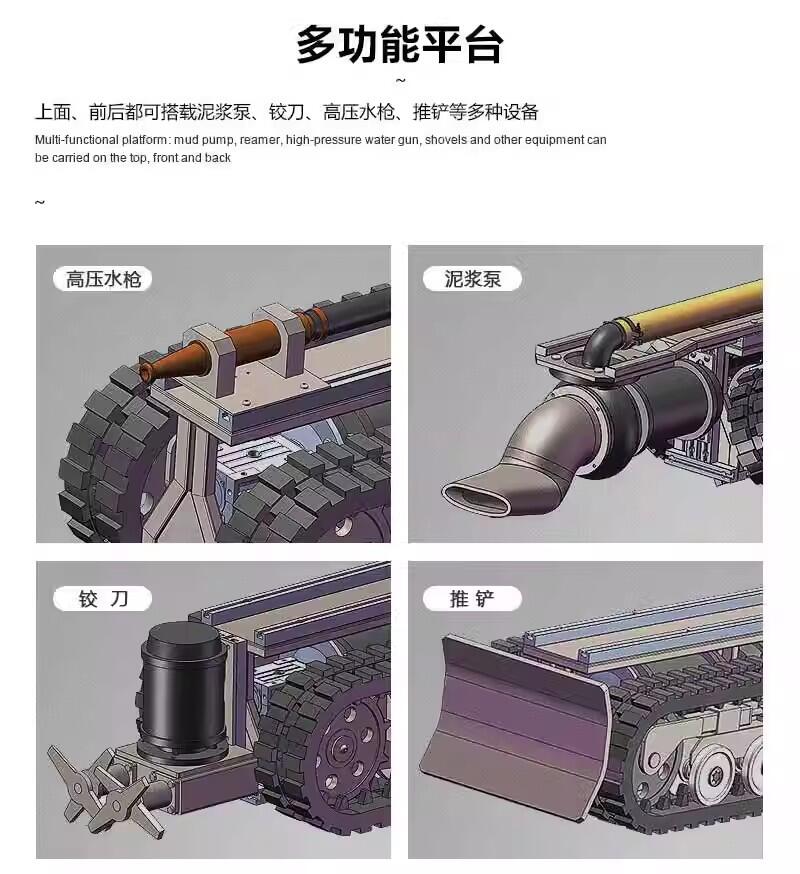 多功能平台

~

上面、前后都可搭载泥浆泵、铰刀、高压水枪、推铲等多种设备

Multi-functional platform: mud pump, reamer, high-pressure water gun, shovels and other equipment can be carried on the top, front and back

~

高压水枪

泥浆泵

铰 刀

推 铲