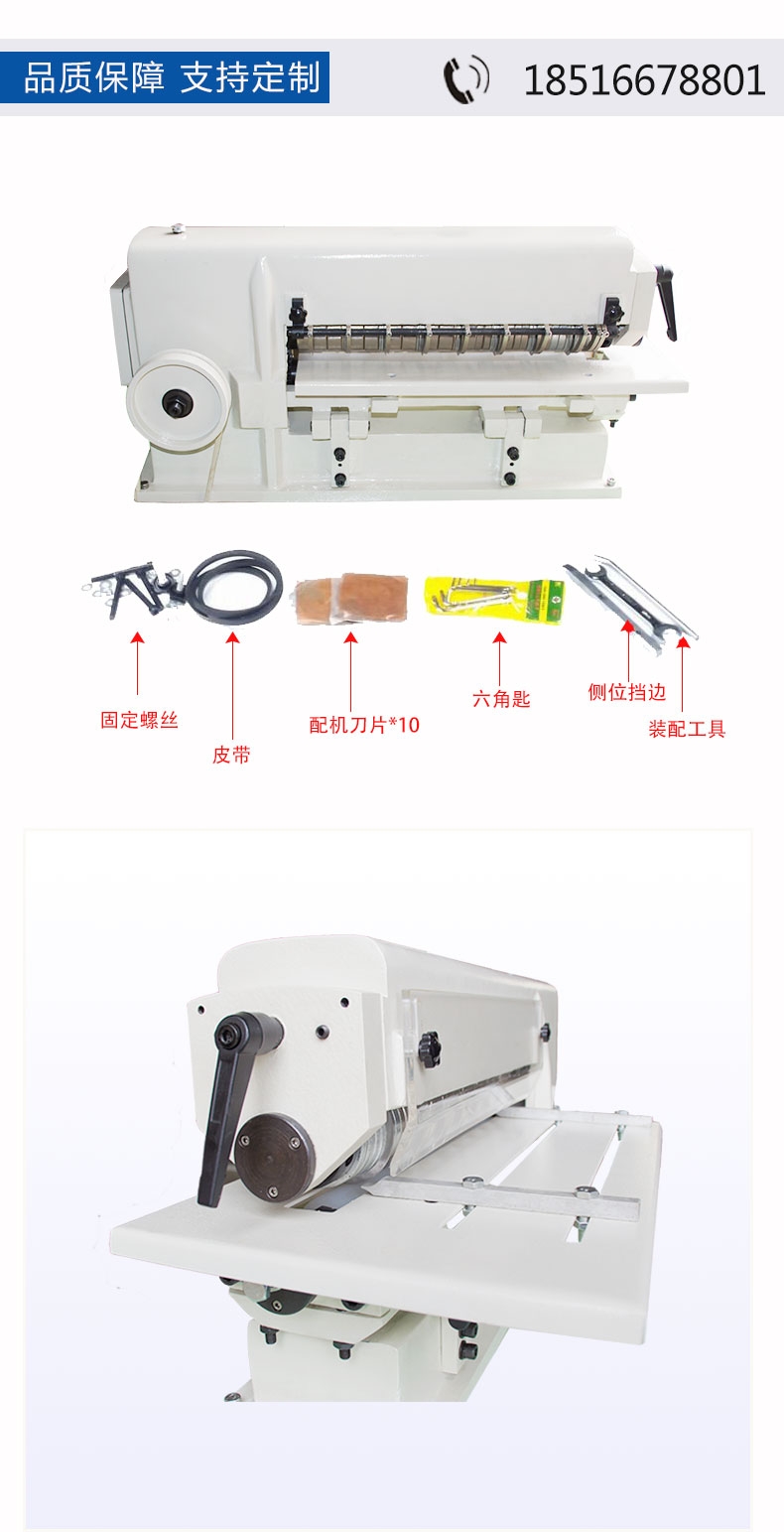 品质保障 支持定制

18516678801

固定螺丝

皮带

配机刀片*10

六角匙

侧位挡边

装配工具