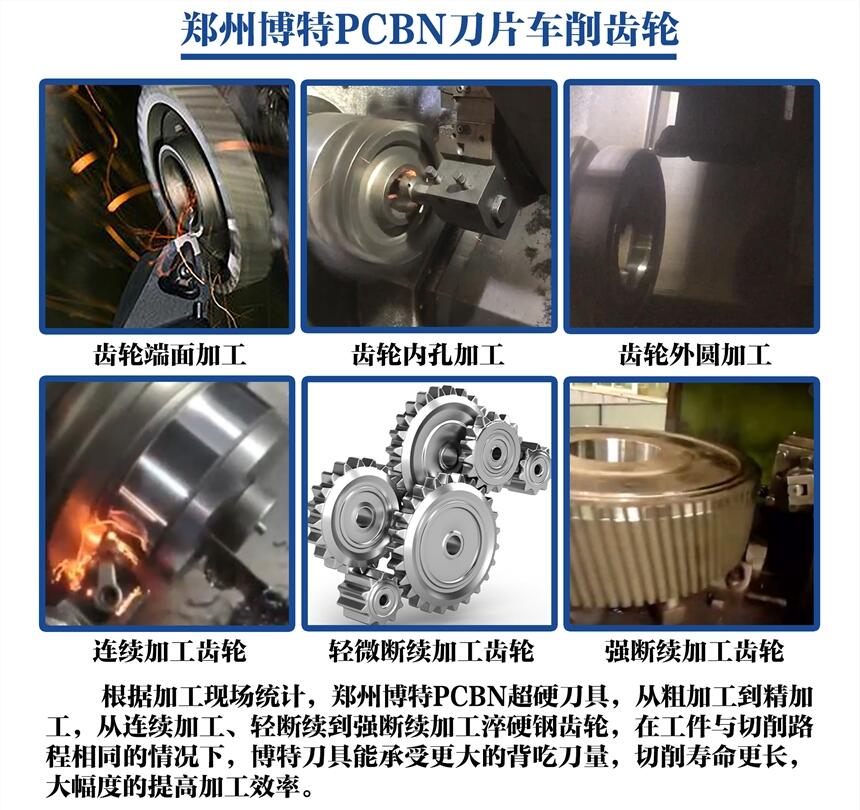 郑州博特PCBN刀片车削齿轮

齿轮端面加工

齿轮内孔加工

齿轮外圆加工

连续加工齿轮

轻微断续加工齿轮

强断续加工齿轮

根据加工现场统计，郑州博特PCBN超硬刀具，从粗加工到精加工，从连续加工、轻断续到强断续加工淬硬钢齿轮，在工件与切削路程相同的情况下，博特刀具能承受更大的背吃刀量，切削寿命更长，大幅度的提高加工效率。