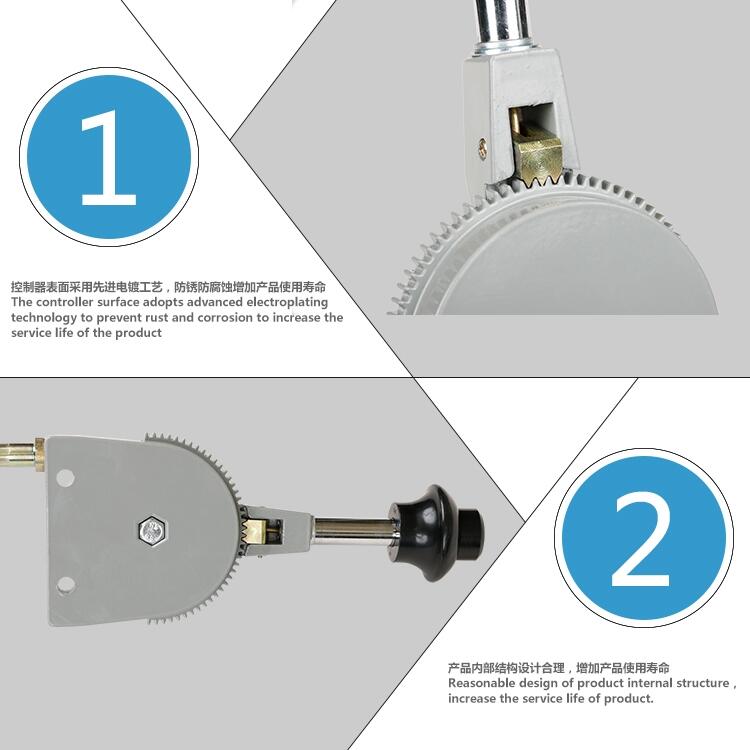 1

控制器表面采用先进电镀工艺，防锈防腐蚀增加产品使用寿命
The controller surface adopts advanced electroplating technology to prevent rust and corrosion to increase the service life of the product

2

产品内部结构设计合理，增加产品使用寿命
Reasonable design of product internal structure , increase the service life of product.