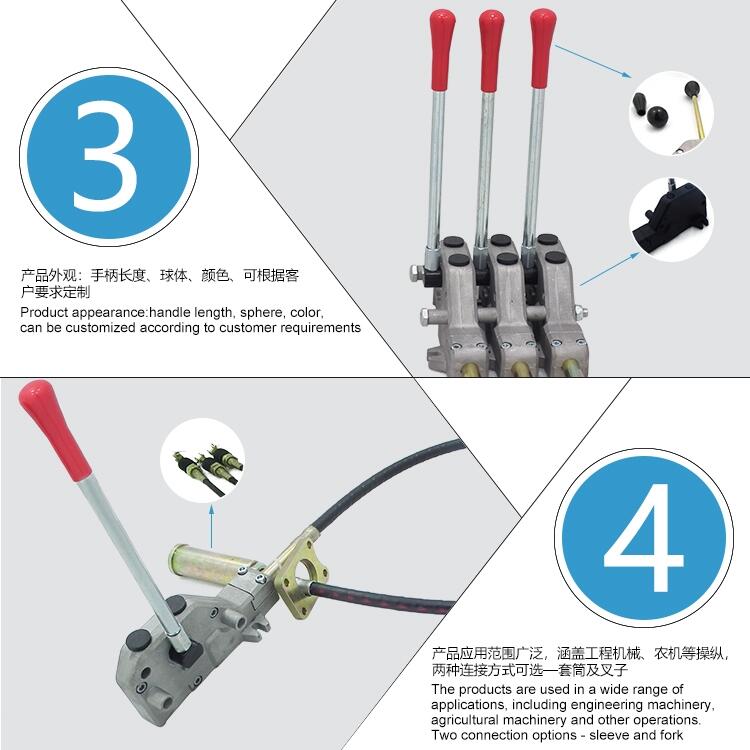 3

产品外观：手柄长度、球体、颜色、可根据客户要求定制
Product appearance:handle length, sphere, color, can be customized according to customer requirements

4

产品应用范围广泛，涵盖工程机械、农机等操纵，两种连接方式可选—套筒及叉子
The products are used in a wide range of applications, including engineering machinery, agricultural machinery and other operations. Two connection options - sleeve and fork