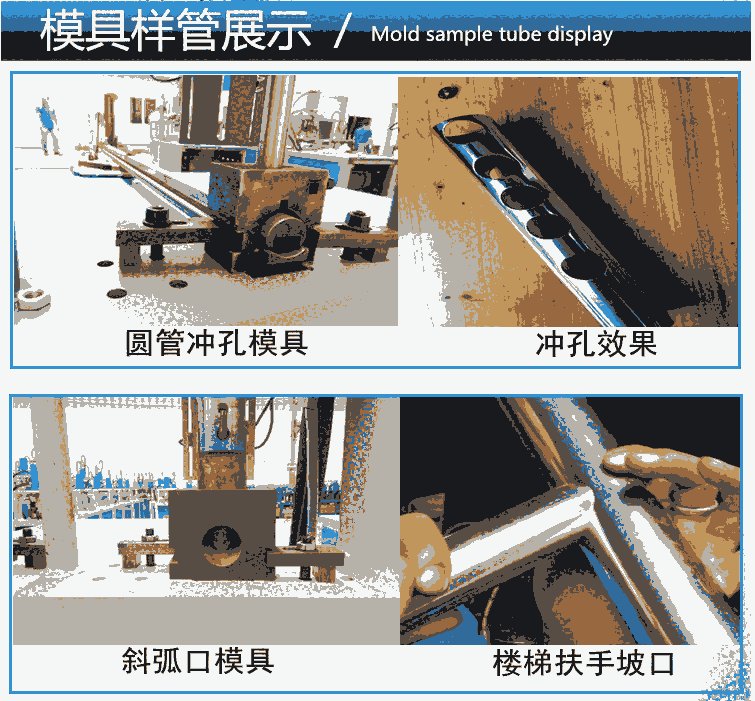 模具样管展示 / Mold sample tube display

圆管冲孔模具

冲孔效果

斜弧口模具

楼梯扶手坡口