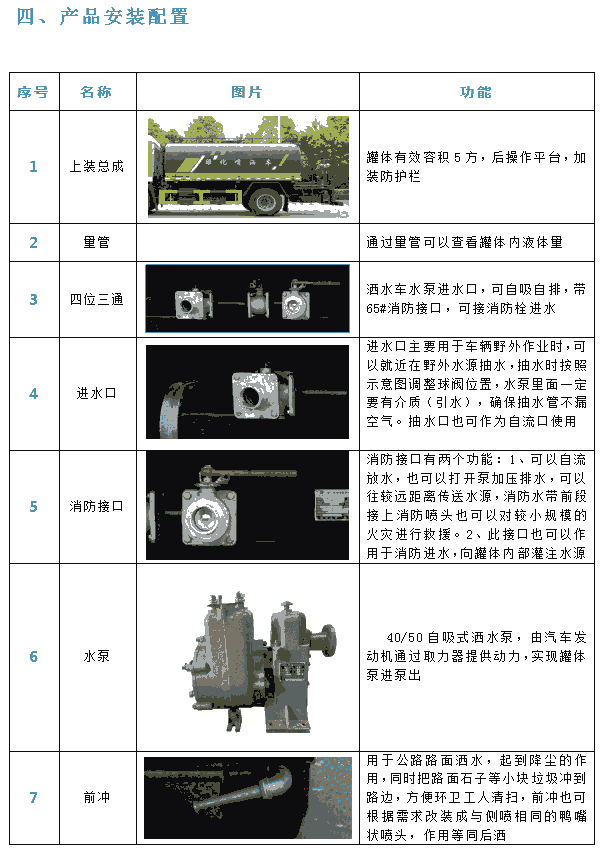 四、产品安装配置

| 序号 | 名称 | 图片 | 功能 |
|---|---|---|---|
| 1 | 上装总成 | 绿化喷洒车 | 罐体有效容积5方，后操作平台，加装防护栏 |
| 2 | 量管 | | 通过量管可以查看罐体内液体量 |
| 3 | 四位三通 | | 洒水车水泵进水口，可自吸自排，带65#消防接口，可接消防栓进水 |
| 4 | 进水口 | | 进水口主要用于车辆野外作业时，可以就近在野外水源抽水，抽水时按照示意图调整球阀位置，水泵里面一定要有介质（引水），确保抽水管不漏空气。抽水口也可作为自流口使用 |
| 5 | 消防接口 | | 消防接口有两个功能：1、可以自流放水，也可以打开泵加压排水，可以往较远距离传送水源，消防水带前段接上消防喷头也可以对较小规模的火灾进行救援。2、此接口也可以作用于消防进水，向罐体内部灌注水源 |
| 6 | 水泵 | | 40/50自吸式洒水泵，由汽车发动机通过取力器提供动力，实现罐体泵进泵出 |
| 7 | 前冲 | | 用于公路路面洒水，起到降尘的作用，同时把路面石子等小块垃圾冲到路边，方便环卫工人清扫，前冲也可根据需求改装成与侧喷相同的鸭嘴状喷头，作用等同后洒 |